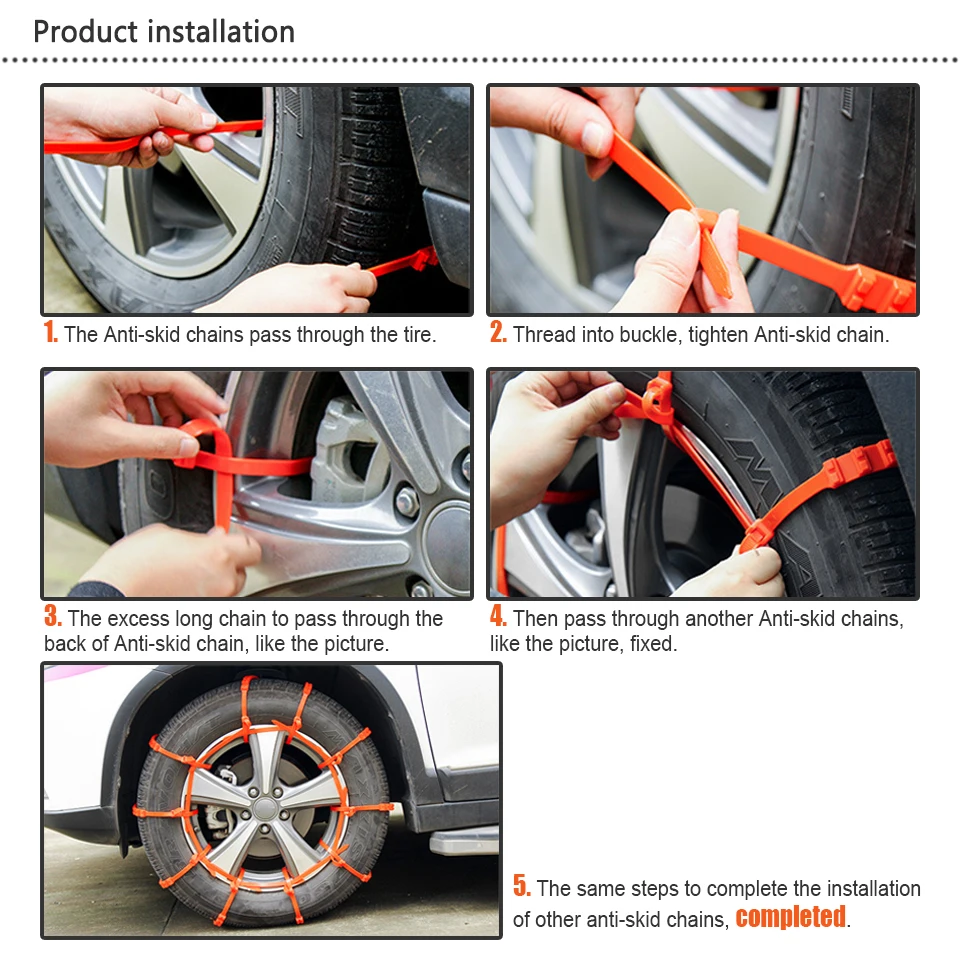 Product installation

1. The Anti-skid chains pass through the tire.

2. Thread into buckle, tighten Anti-skid chain.

3. The excess long chain to pass through the back of Anti-skid chain, like the picture.

4. Then pass through another Anti-skid chains, like the picture, fixed.

5. The same steps to complete the installation of other anti-skid chains, completed.