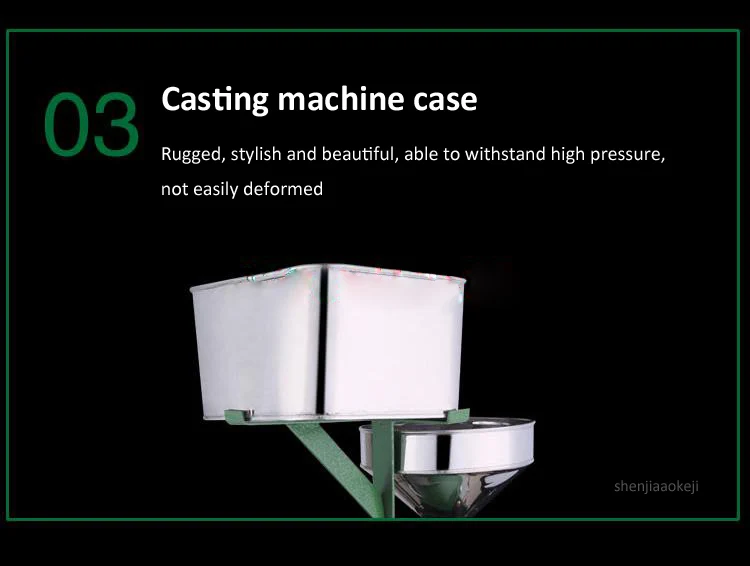 03 Casting machine case

Rugged, stylish and beautiful, able to withstand high pressure, not easily deformed

shenjiaaokeji