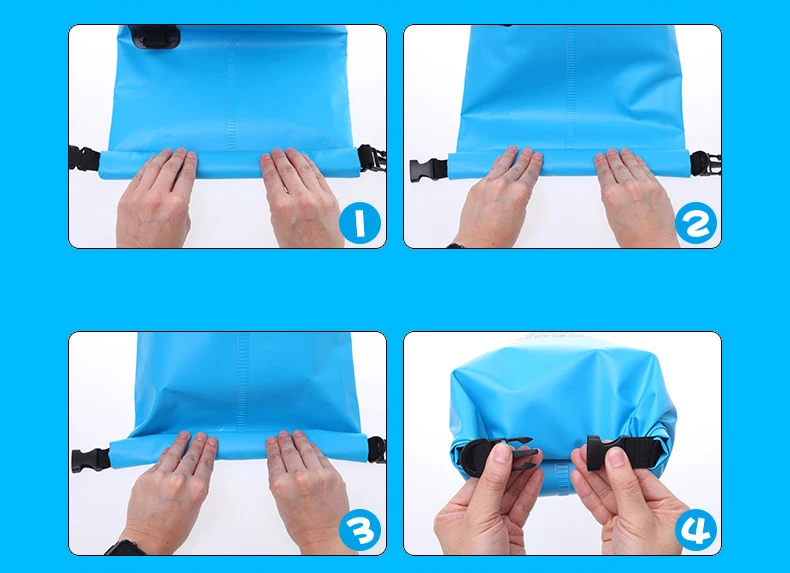 1

2

3

4