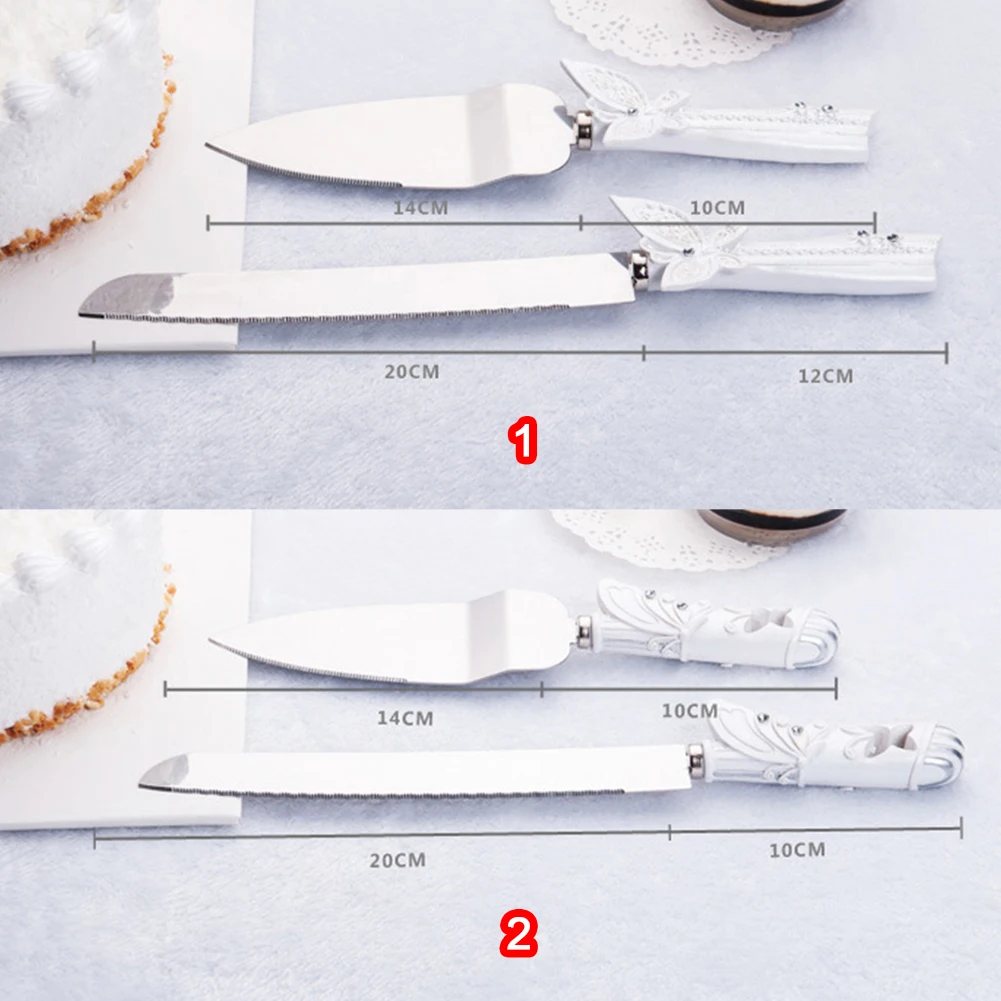 14CM
10CM
20CM
12CM
1
14CM
10CM
20CM
10CM
2