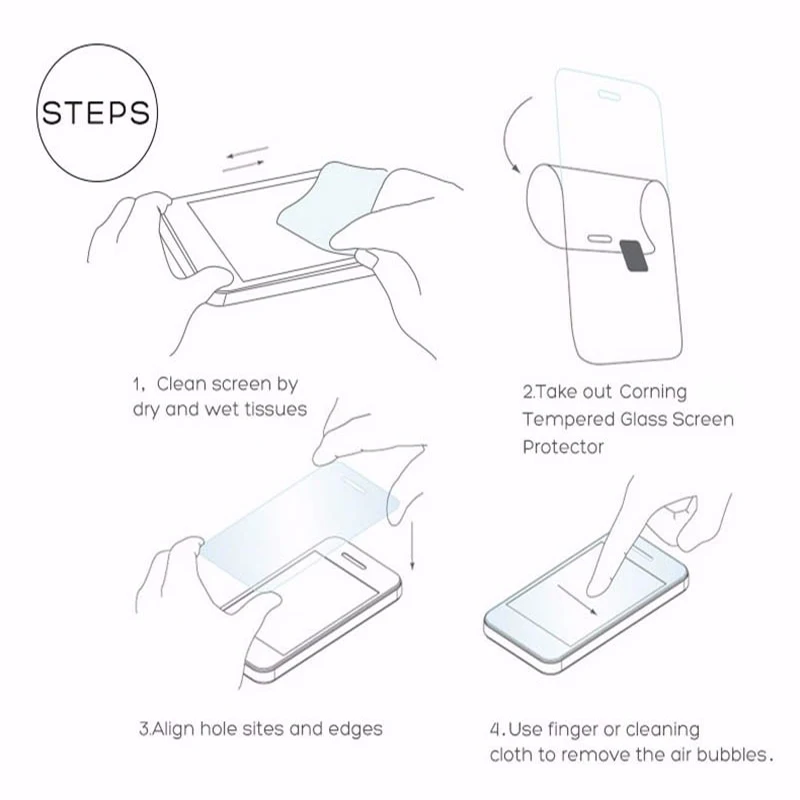 STEPS

1, Clean screen by dry and wet tissues

2.Take out Corning Tempered Glass Screen Protector

3.Align hole sites and edges

4.Use finger or cleaning cloth to remove the air bubbles.