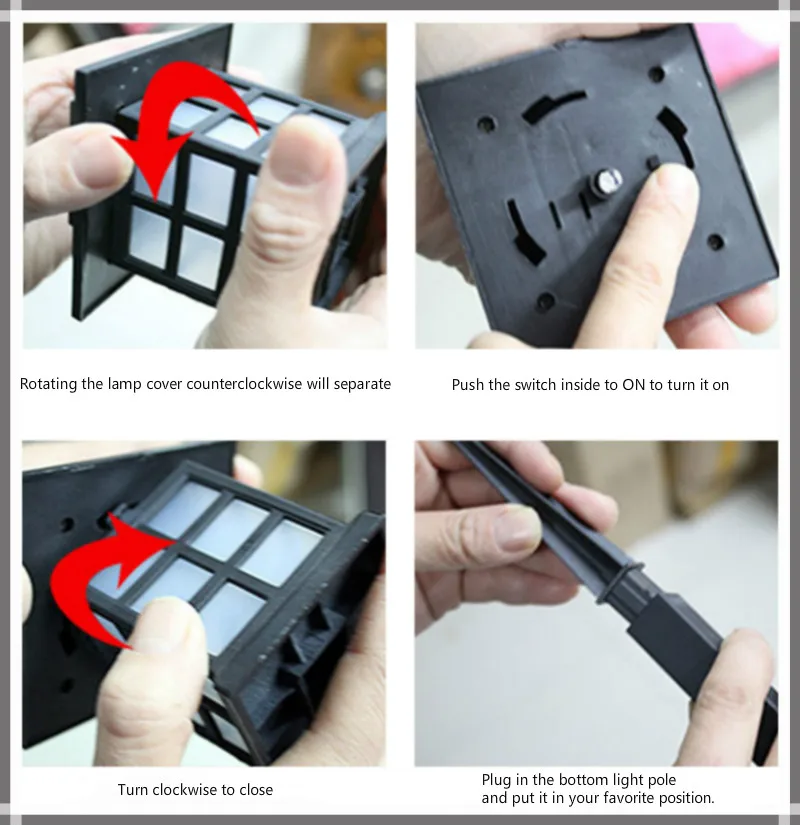 Rotating the lamp cover counterclockwise will separate

Push the switch inside to ON to turn it on

Turn clockwise to close

Plug in the bottom light pole and put it in your favorite position.