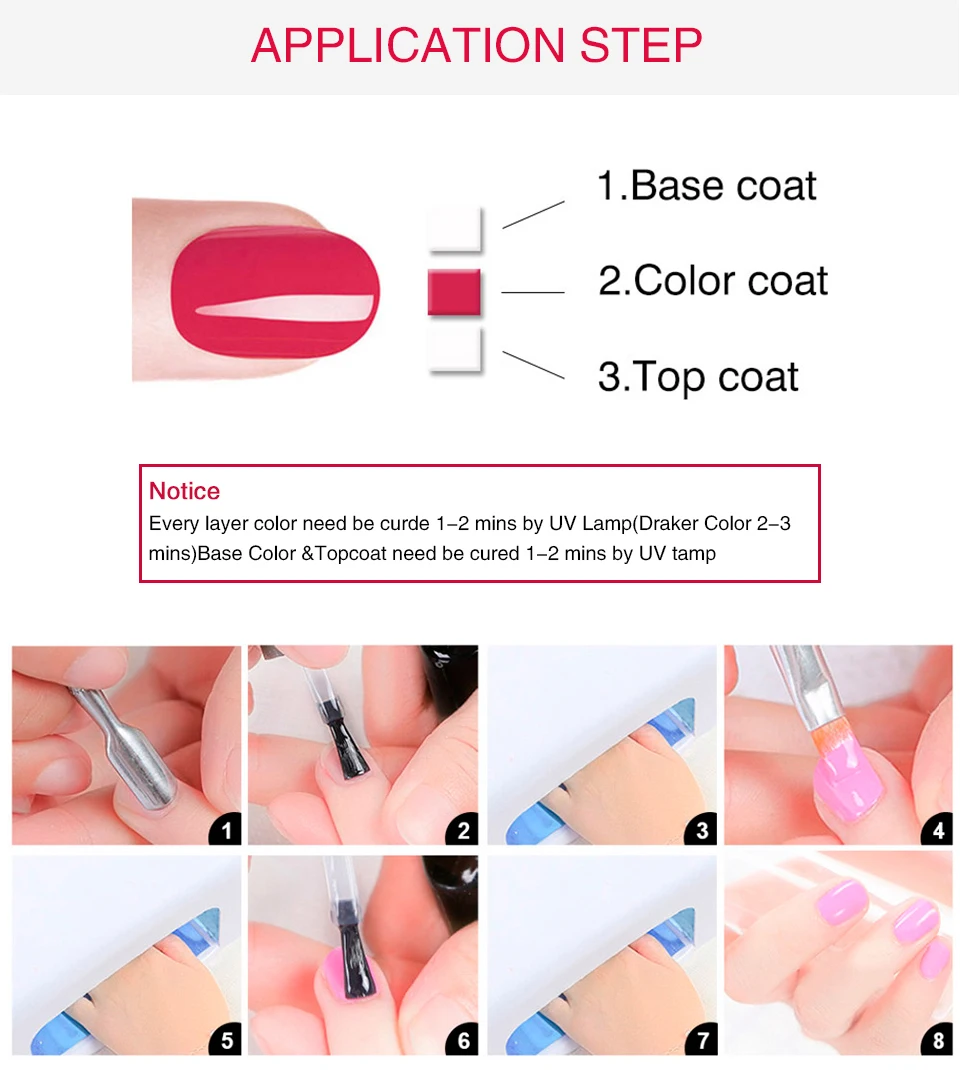 APPLICATION STEP

1.Base coat

2.Color coat

3.Top coat

Notice
Every layer color need be curde 1-2 mins by UV Lamp(Draker Color 2-3 mins)Base Color &Topcoat need be cured 1-2 mins by UV tamp

1

2

3

4

5

6

7

8