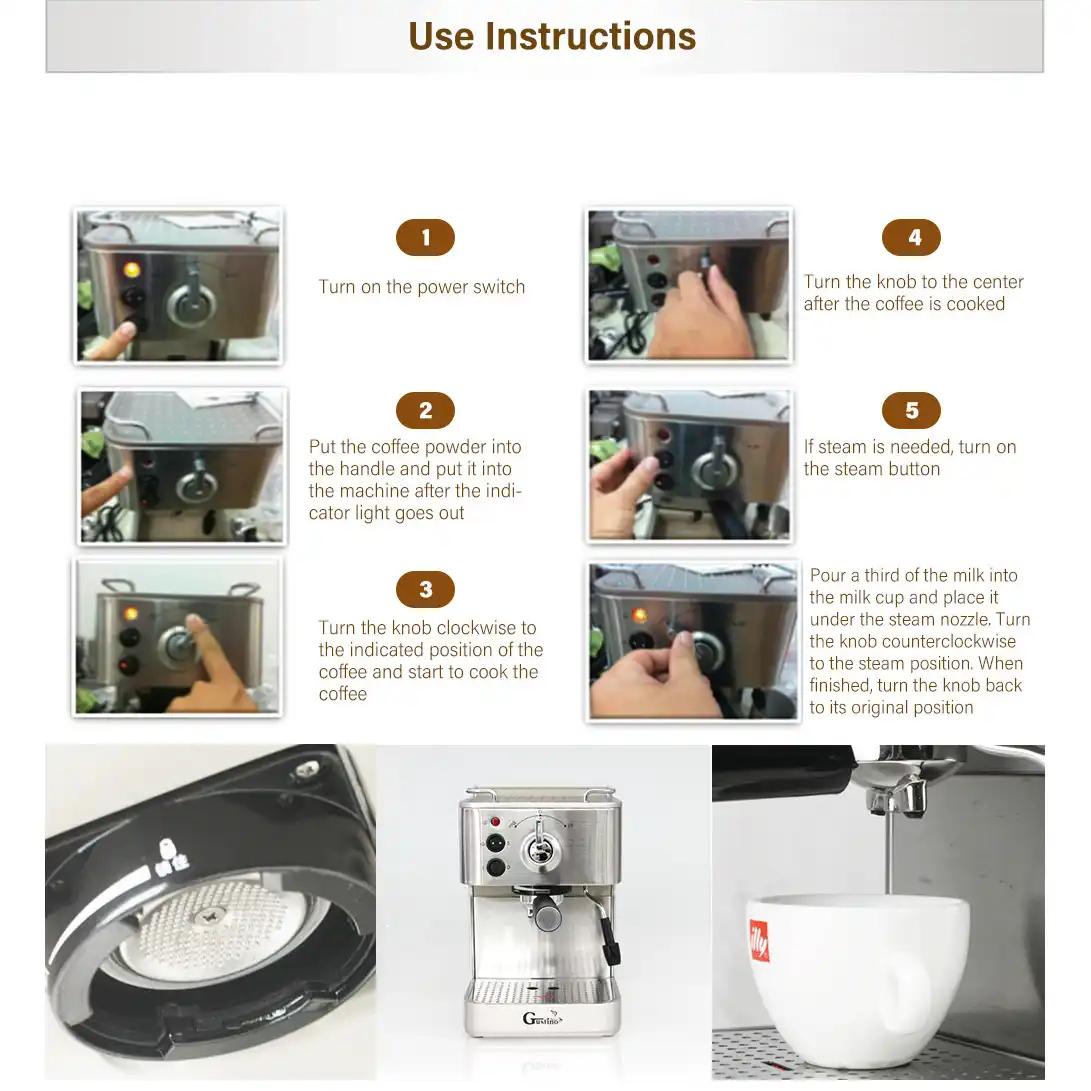 Use Instructions

1

Turn on the power switch

2

Put the coffee powder into the handle and put it into the machine after the indicator light goes out

3

Turn the knob clockwise to the indicated position of the coffee and start to cook the coffee

4

Turn the knob to the center after the coffee is cooked

5

If steam is needed, turn on the steam button

Pour a third of the milk into the milk cup and place it under the steam nozzle. Turn the knob counterclockwise to the steam position. When finished, turn the knob back to its original position

Gustino

illy