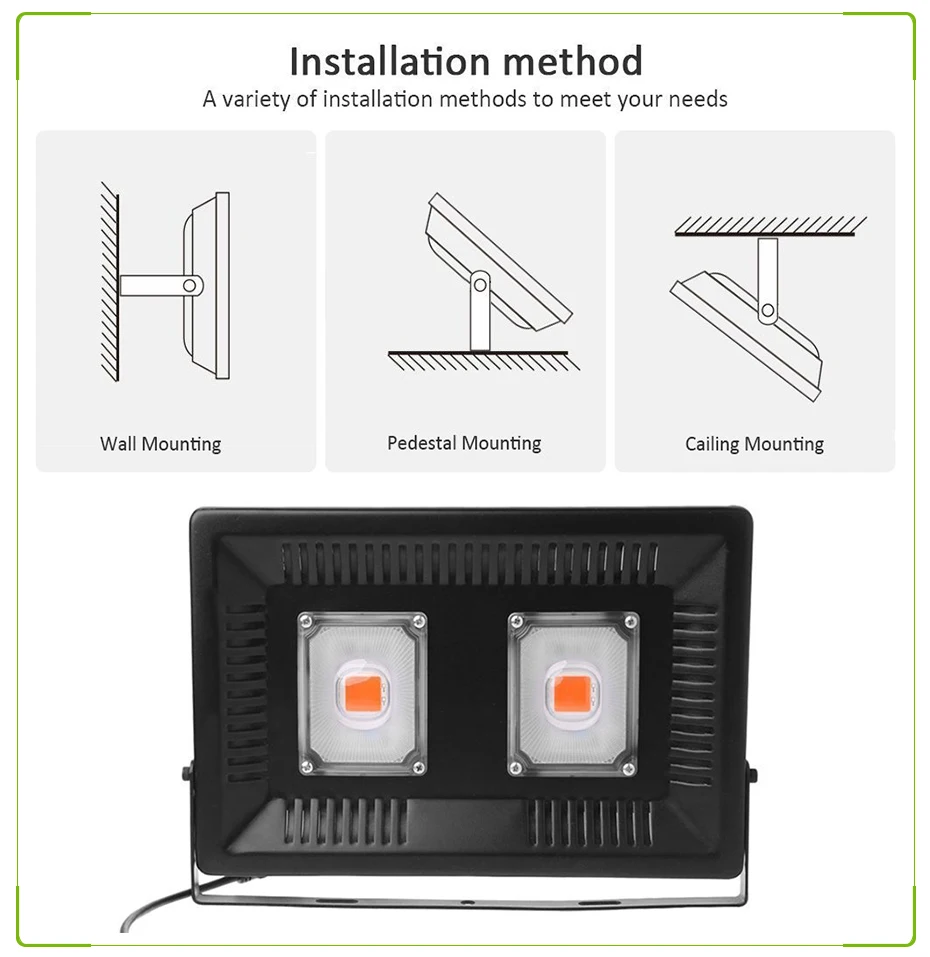 Installation method
A variety of installation methods to meet your needs

Wall Mounting

Pedestal Mounting

Cailing Mounting