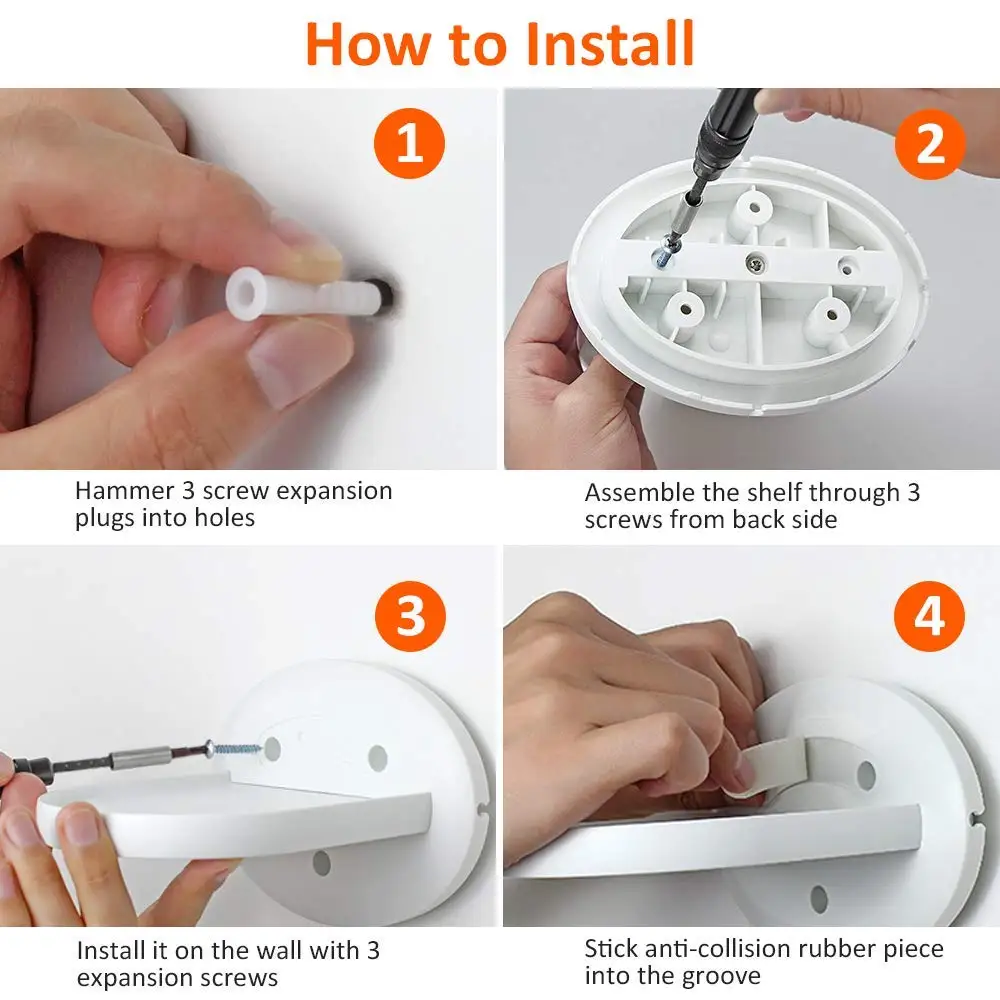 How to Install

1

Hammer 3 screw expansion plugs into holes

2

Assemble the shelf through 3 screws from back side

3

Install it on the wall with 3 expansion screws

4

Stick anti-collision rubber piece into the groove