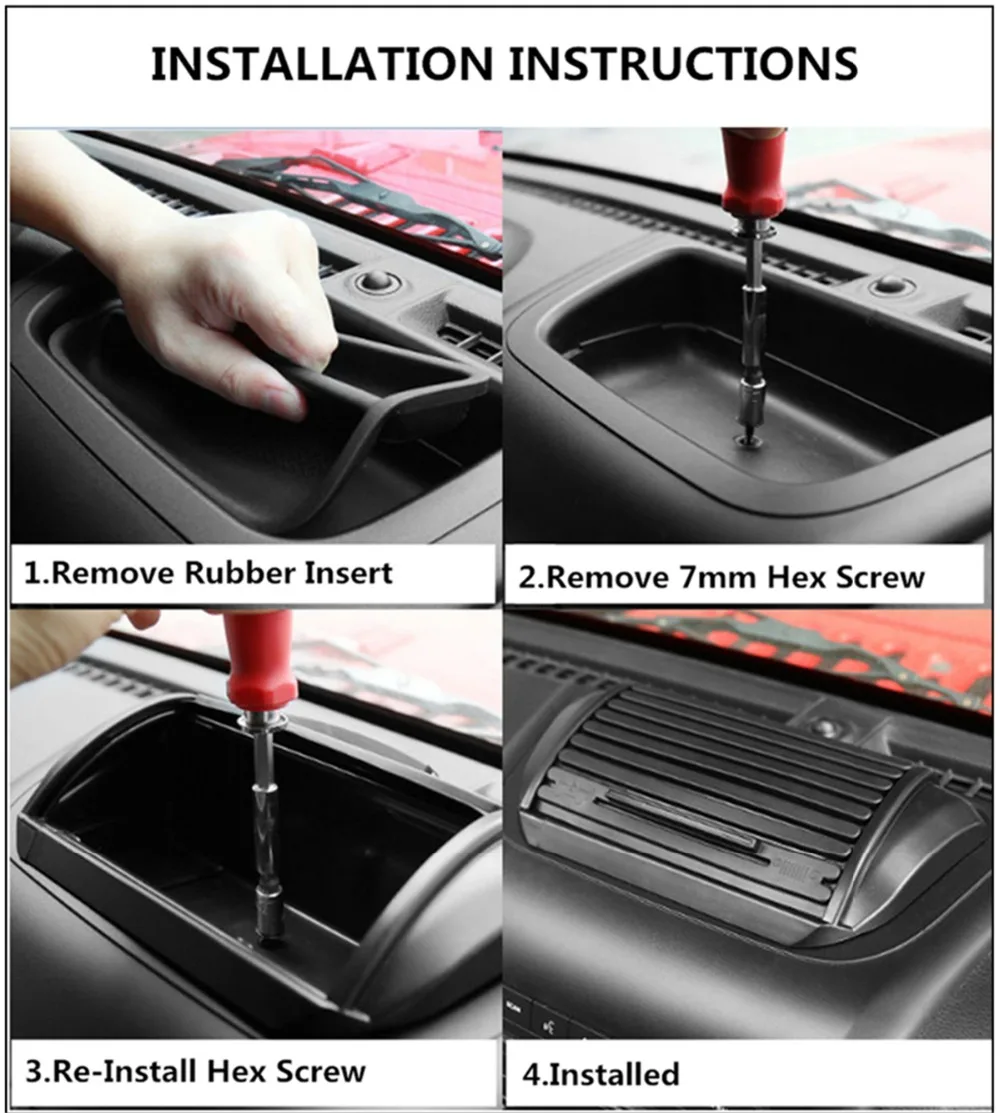 INSTALLATION INSTRUCTIONS

1.Remove Rubber Insert

2.Remove 7mm Hex Screw

3.Re-Install Hex Screw

4.Installed