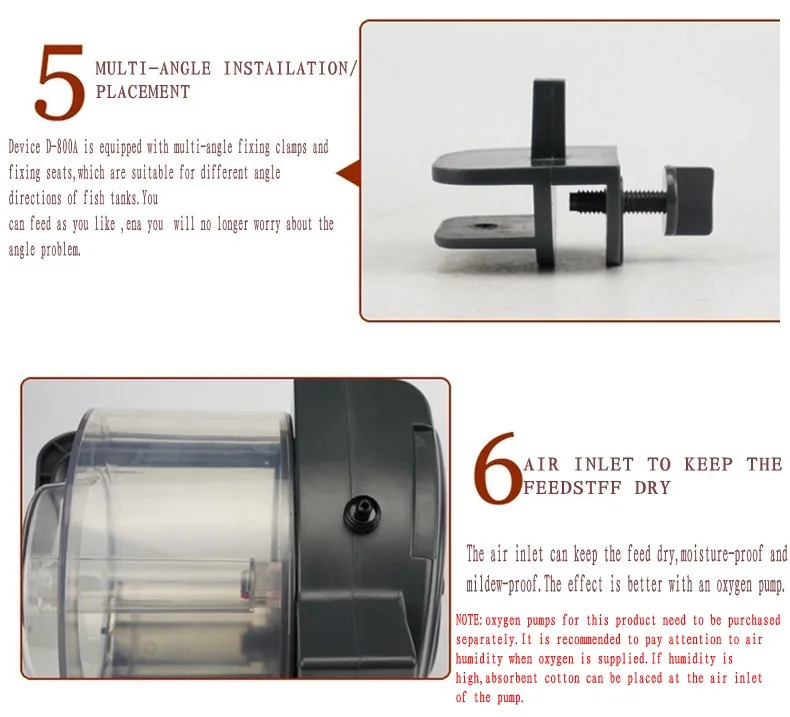 5 MULTI-ANGLE INSTAILATION/ PLACEMENT

Device D-800A is equipped with multi-angle fixing clamps and fixing seats,which are suitable for different angle directions of fish tanks.You can feed as you like ,ena you will no longer worry about the angle problem.

6 AIR INLET TO KEEP THE FEEDSTFF DRY

The air inlet can keep the feed dry,moisture-proof and mildew-proof.The effect is better with an oxygen pump.

NOTE:oxygen pumps for this product need to be purchased separately.It is recommended to pay attention to air humidity when oxygen is supplied.If humidity is high,absorbent cotton can be placed at the air inlet of the pump.