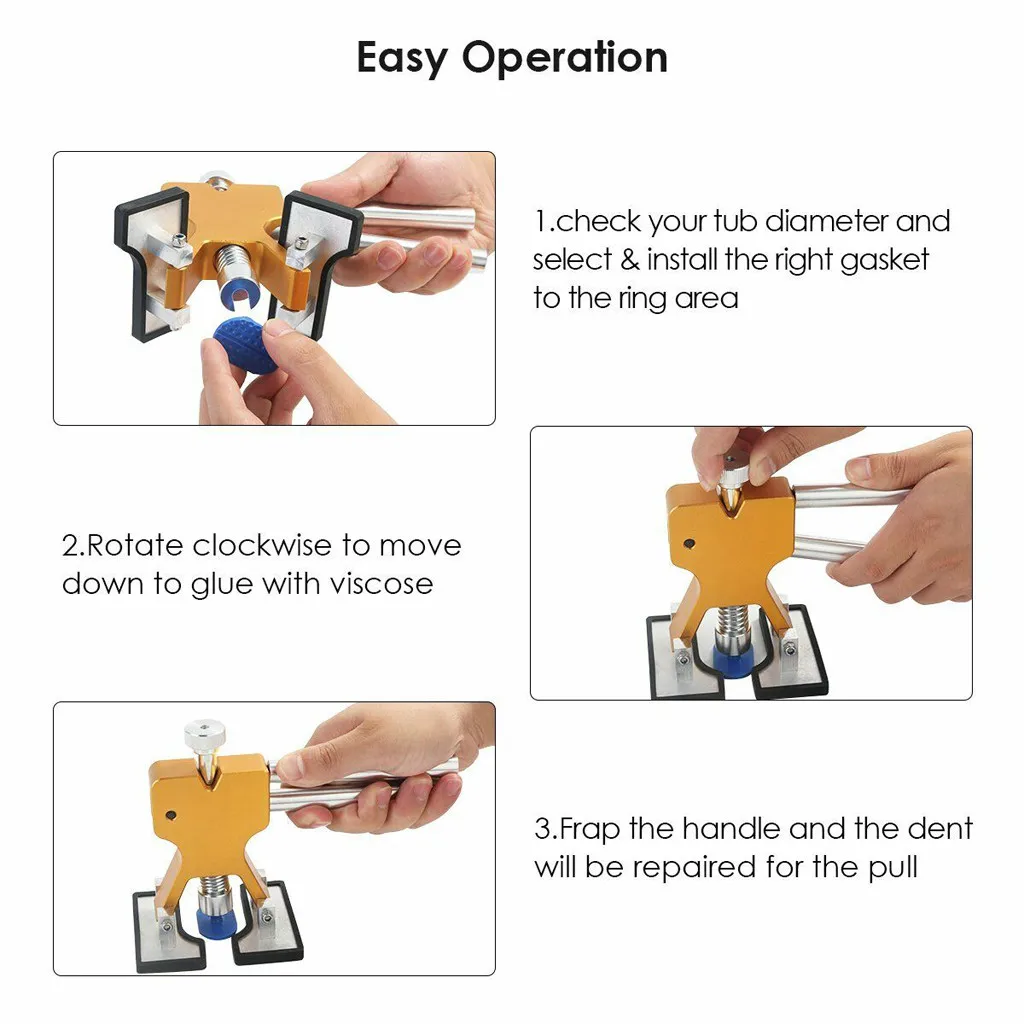 Easy Operation

1.check your tub diameter and select & install the right gasket to the ring area

2.Rotate clockwise to move down to glue with viscose

3.Frap the handle and the dent will be repaired for the pull