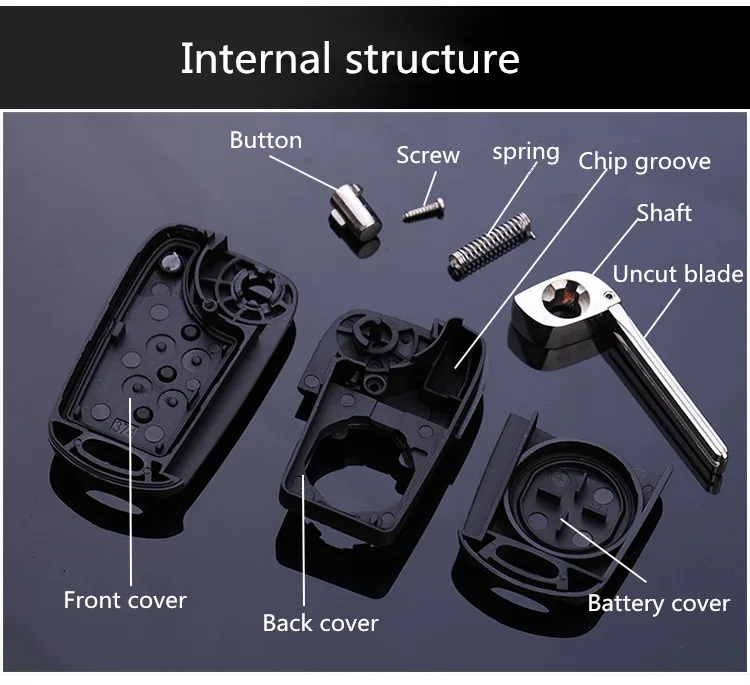 Internal structure

Button

Screw

spring

Chip groove

Shaft

Uncut blade

Front cover

Back cover

Battery cover