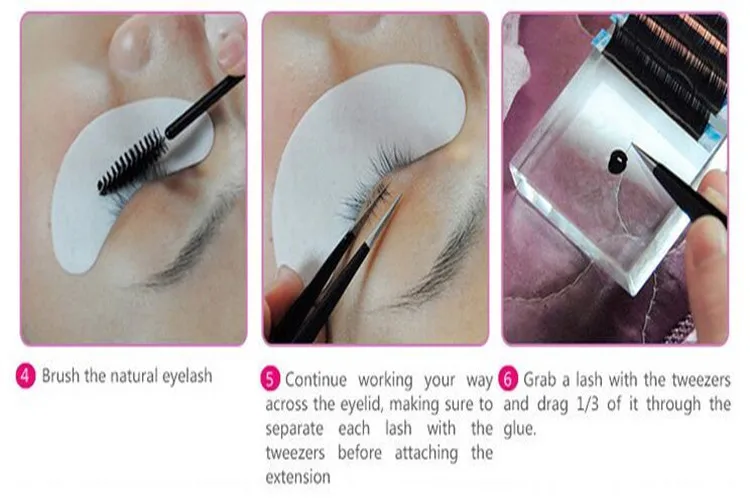 4 Brush the natural eyelash

5 Continue working your way across the eyelid, making sure to separate each lash with the tweezers before attaching the extension

6 Grab a lash with the tweezers and drag 1/3 of it through the glue.