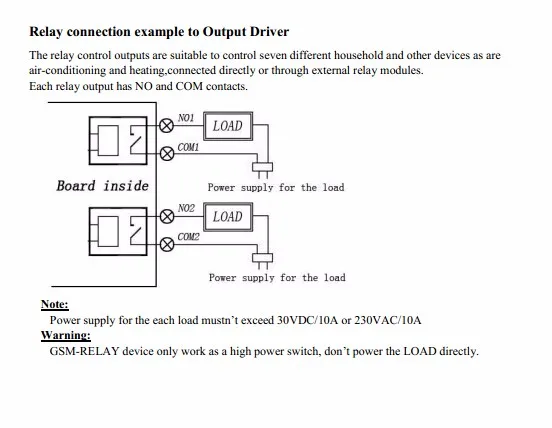 Relay connection example to Output Driver

The relay control outputs are suitable to control seven different household and other devices as are air-conditioning and heating,connected directly or through external relay modules.
Each relay output has NO and COM contacts.

NO1
LOAD
COM1
Board inside
Power supply for the load
NO2
LOAD
COM2
Power supply for the load

Note:
Power supply for the each load mustn't exceed 30VDC/10A or 230VAC/10A
Warning:
GSM-RELAY device only work as a high power switch, don't power the LOAD directly.