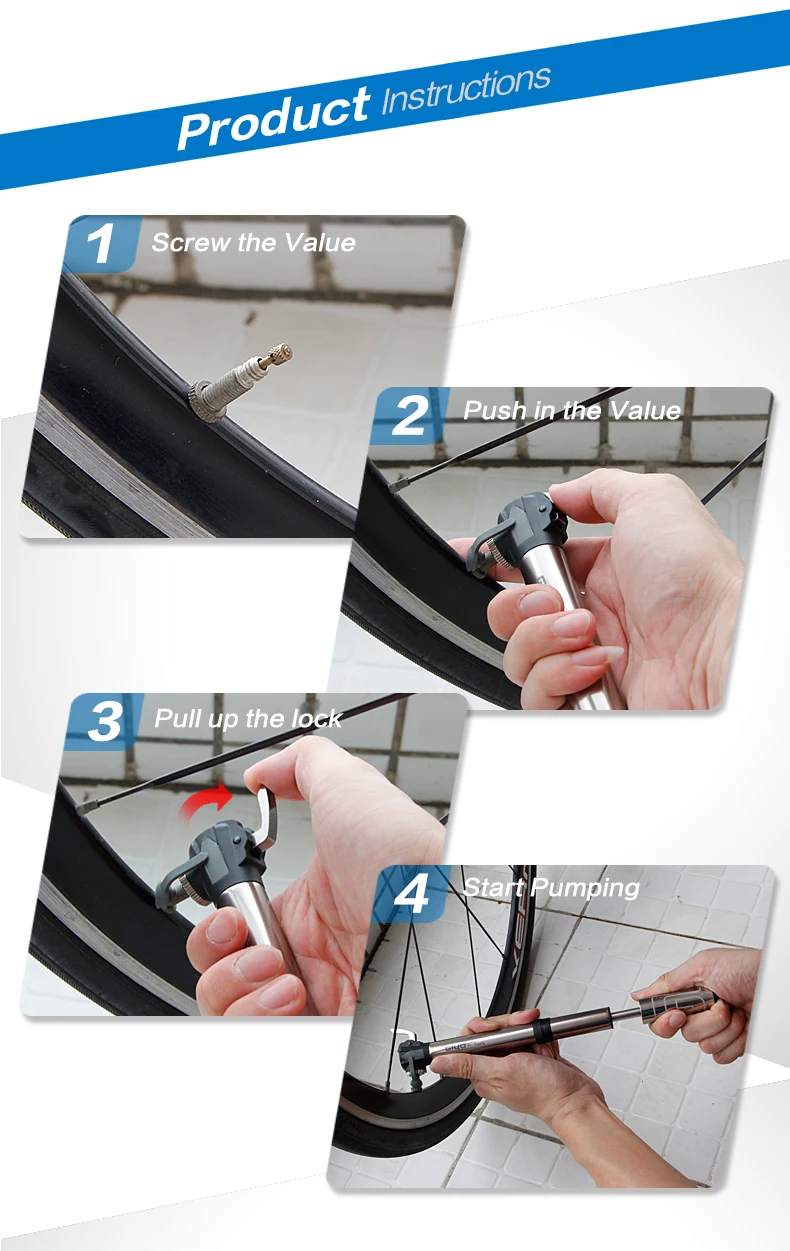 Product Instructions

1 Screw the Value

2 Push in the Value

3 Pull up the lock

4 Start Pumping