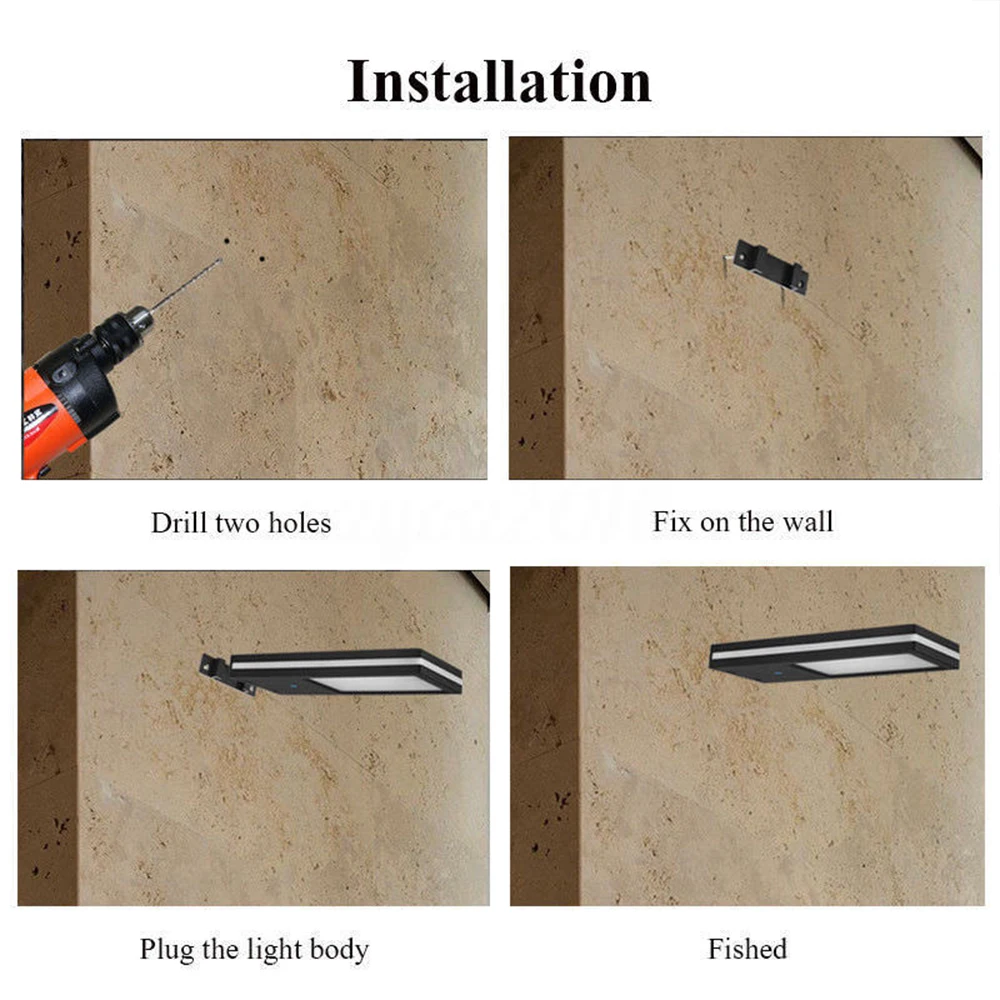 Installation

Drill two holes

Fix on the wall

Plug the light body

Fished