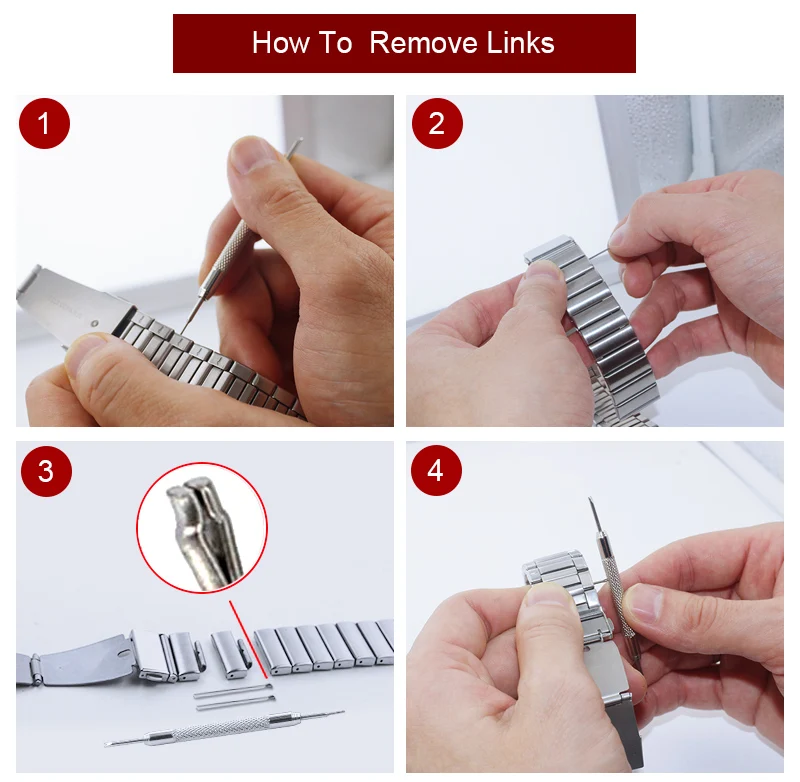 How To  Remove Links

1

2

3

4