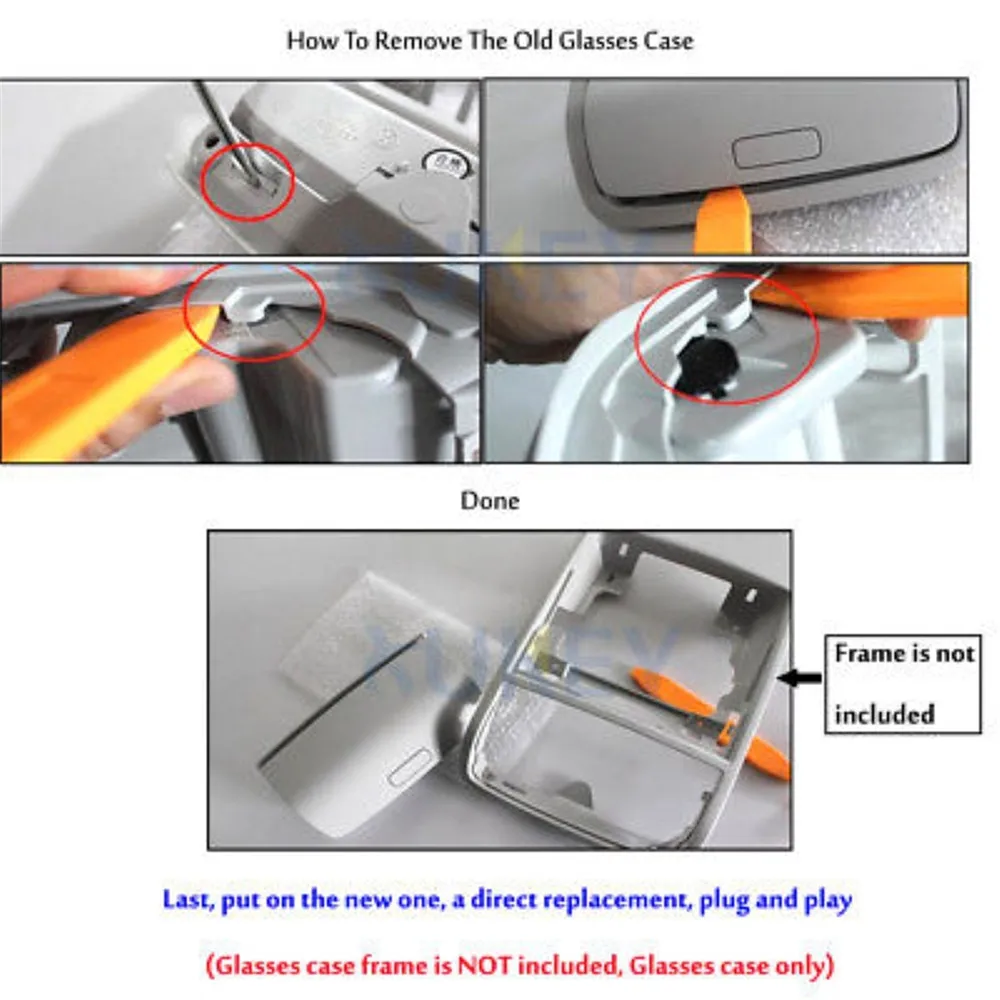 How To Remove The Old Glasses Case

Done

Frame is not included

Last, put on the new one, a direct replacement, plug and play

(Glasses case frame is NOT included, Glasses case only)