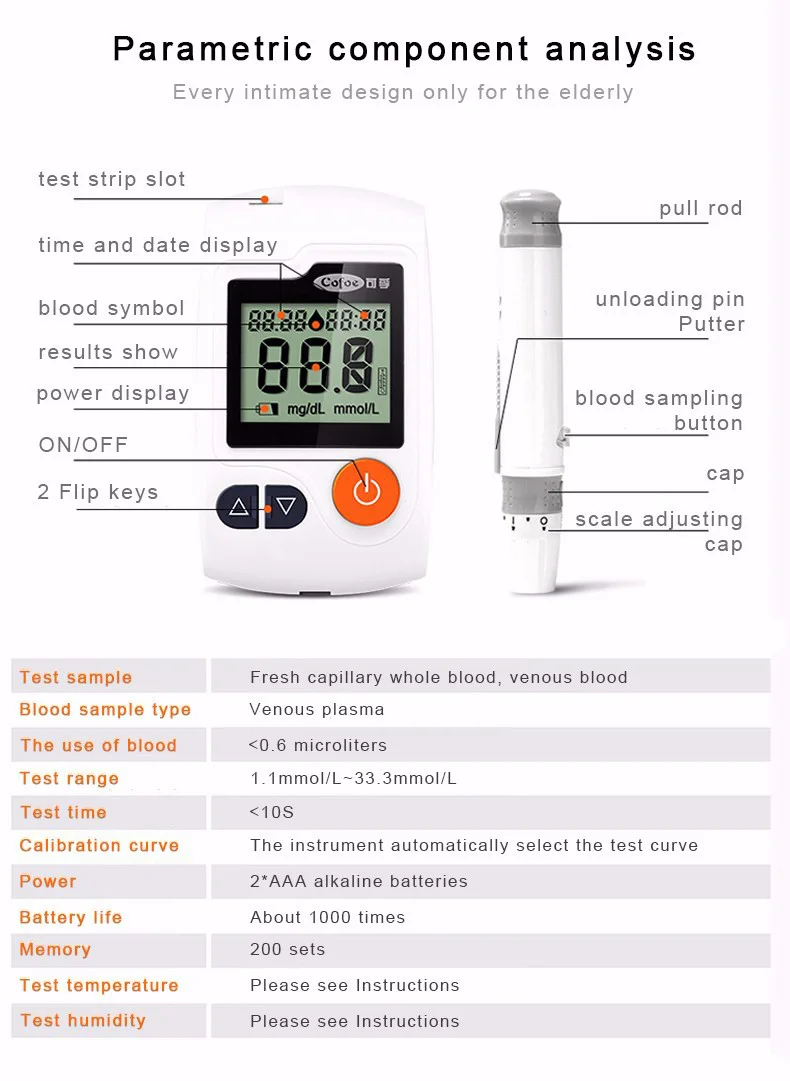 Parametric component analysis

Every intimate design only for the elderly

test strip slot

time and date display

blood symbol

results show

power display

ON/OFF

2 Flip keys

Cofoe

88.88 88:88

88.8

mg/dL mmol/L

pull rod

unloading pin Putter

blood sampling button

cap

scale adjusting cap

| Test sample | Fresh capillary whole blood, venous blood |
|---|---|
| Blood sample type | Venous plasma |
| The use of blood | <0.6 microliters |
| Test range | 1.1mmol/L~33.3mmol/L |
| Test time | <10S |
| Calibration curve | The instrument automatically select the test curve |
| Power | 2*AAA alkaline batteries |
| Battery life | About 1000 times |
| Memory | 200 sets |
| Test temperature | Please see Instructions |
| Test humidity | Please see Instructions |