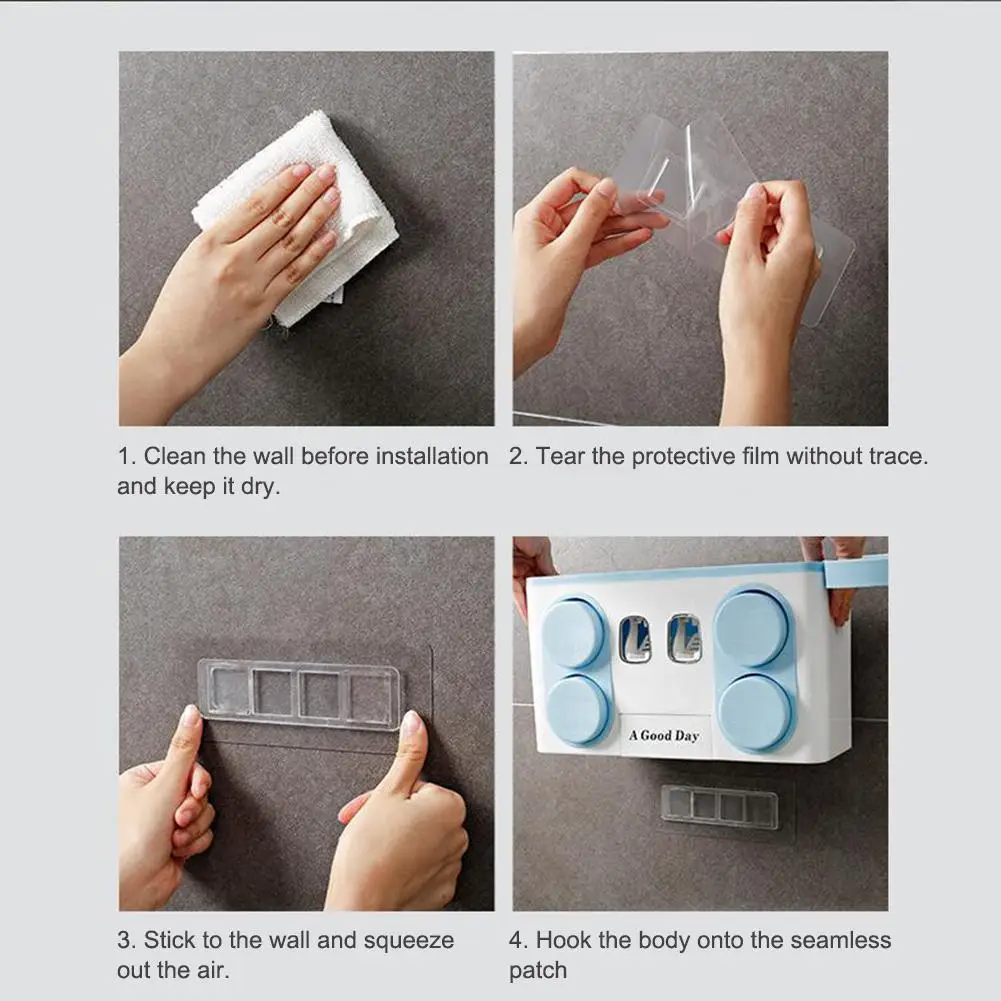 1. Clean the wall before installation and keep it dry.

2. Tear the protective film without trace.

3. Stick to the wall and squeeze out the air.

A Good Day

4. Hook the body onto the seamless patch