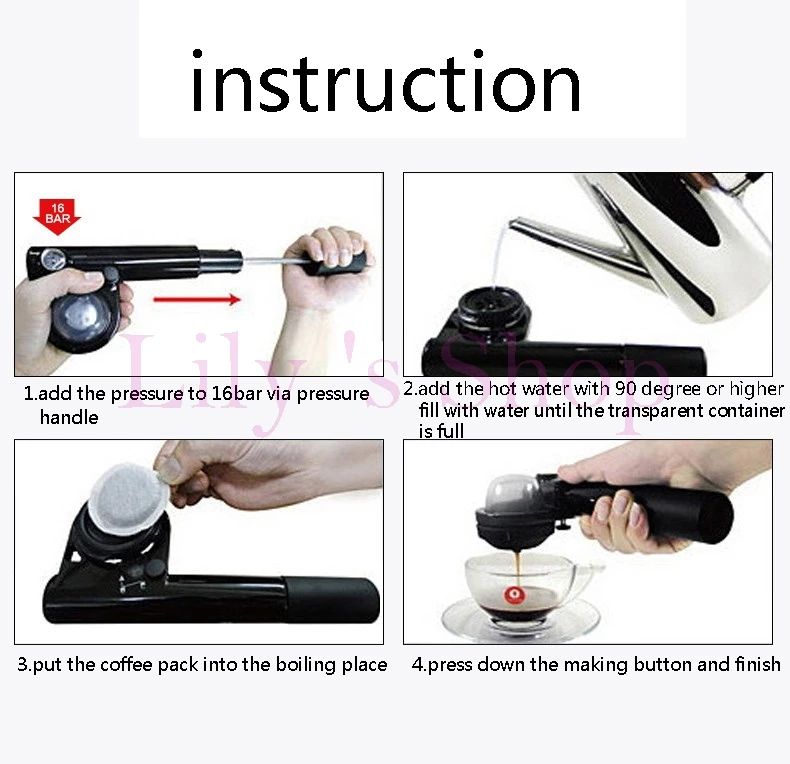 instruction

16 BAR

Lily 's Shop

1.add the pressure to 16bar via pressure handle

2.add the hot water with 90 degree or higher fill with water until the transparent container is full

3.put the coffee pack into the boiling place

4.press down the making button and finish