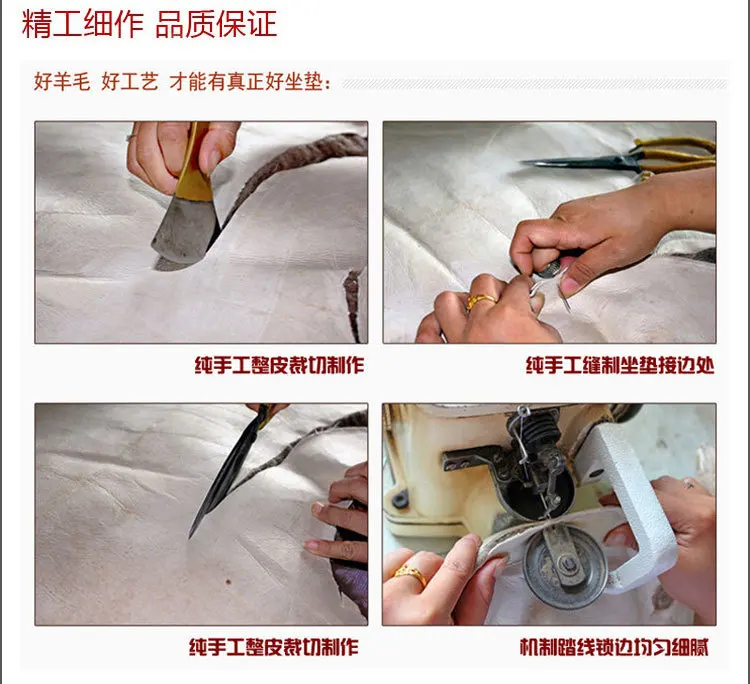 精工细作 品质保证

好羊毛 好工艺 才能有真正好坐垫：

纯手工整皮裁切制作

纯手工缝制坐垫接边处

纯手工整皮裁切制作

机制踏线锁边均匀细腻