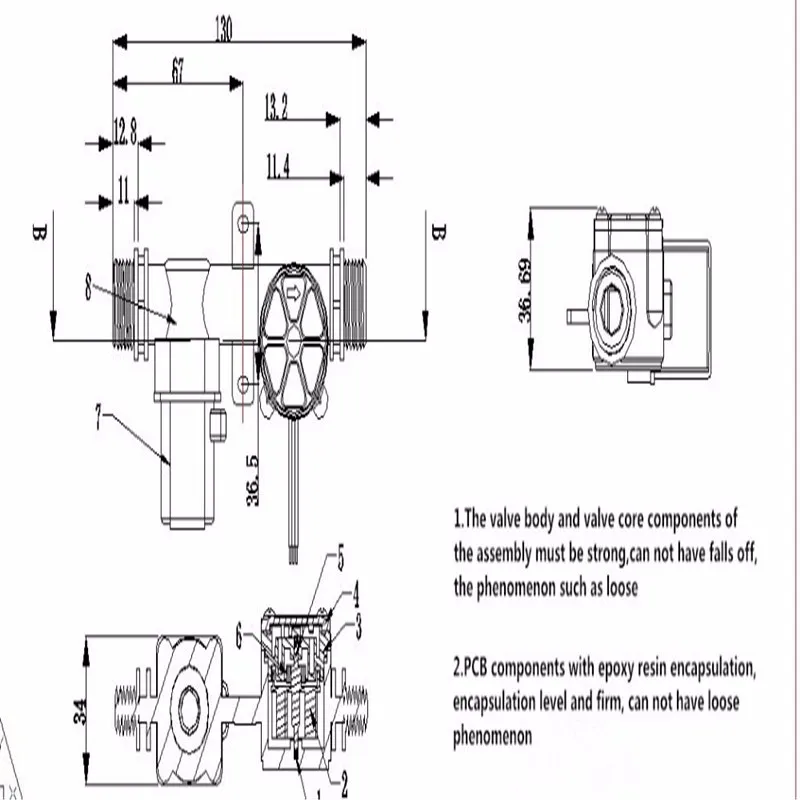 130

67

13.2

12.8

11.4

11

B

B

8

7

36.5

36.69

5

4

3

6

34

2

1

1.The valve body and valve core components of the assembly must be strong,can not have falls off, the phenomenon such as loose

2.PCB components with epoxy resin encapsulation, encapsulation level and firm, can not have loose phenomenon