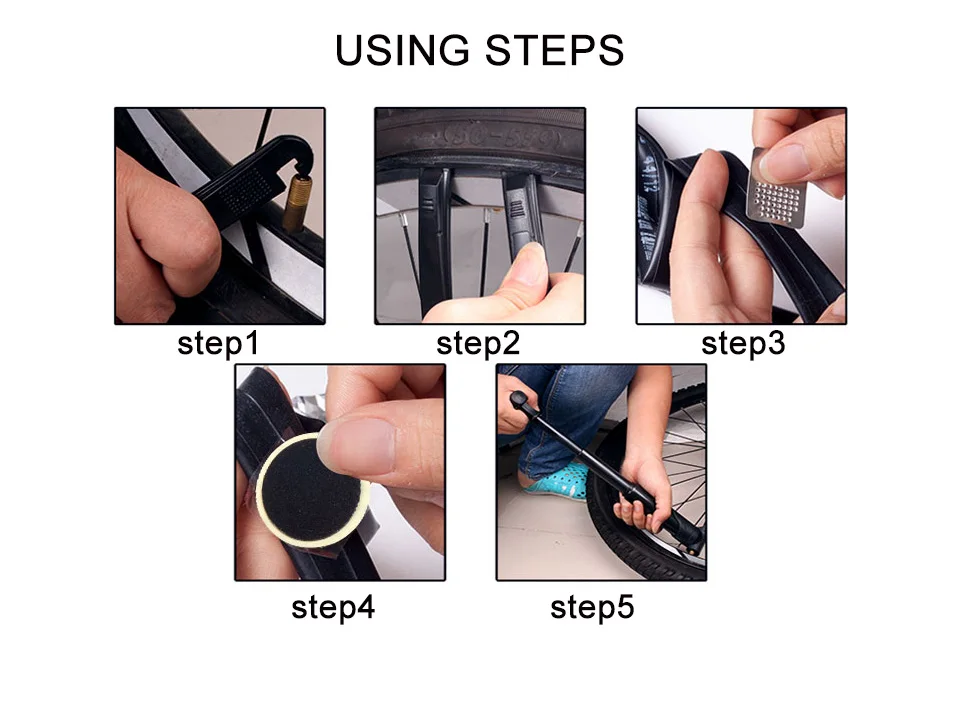 USING STEPS

step1

step2

step3

step4

step5