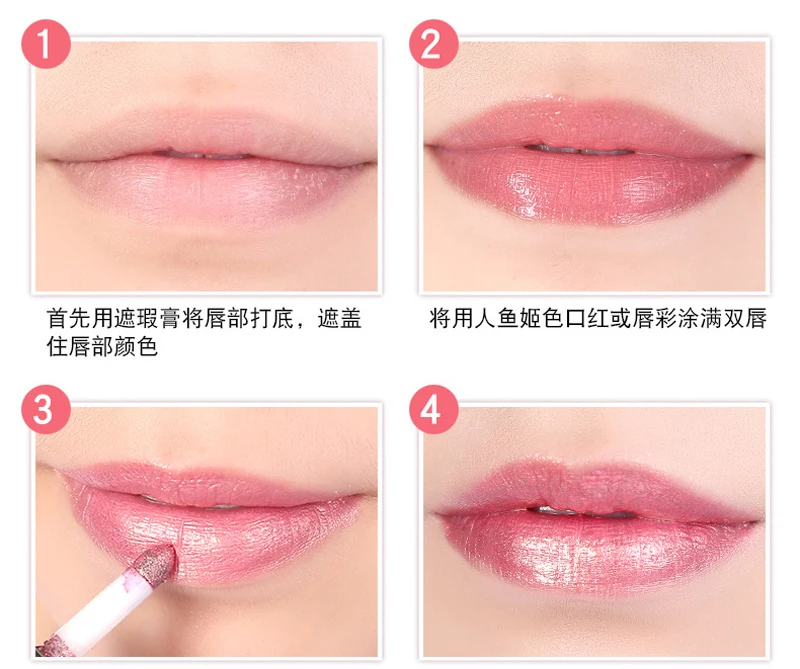 1

首先用遮瑕膏将唇部打底，遮盖住唇部颜色

2

将用人鱼姬色口红或唇彩涂满双唇

3

4