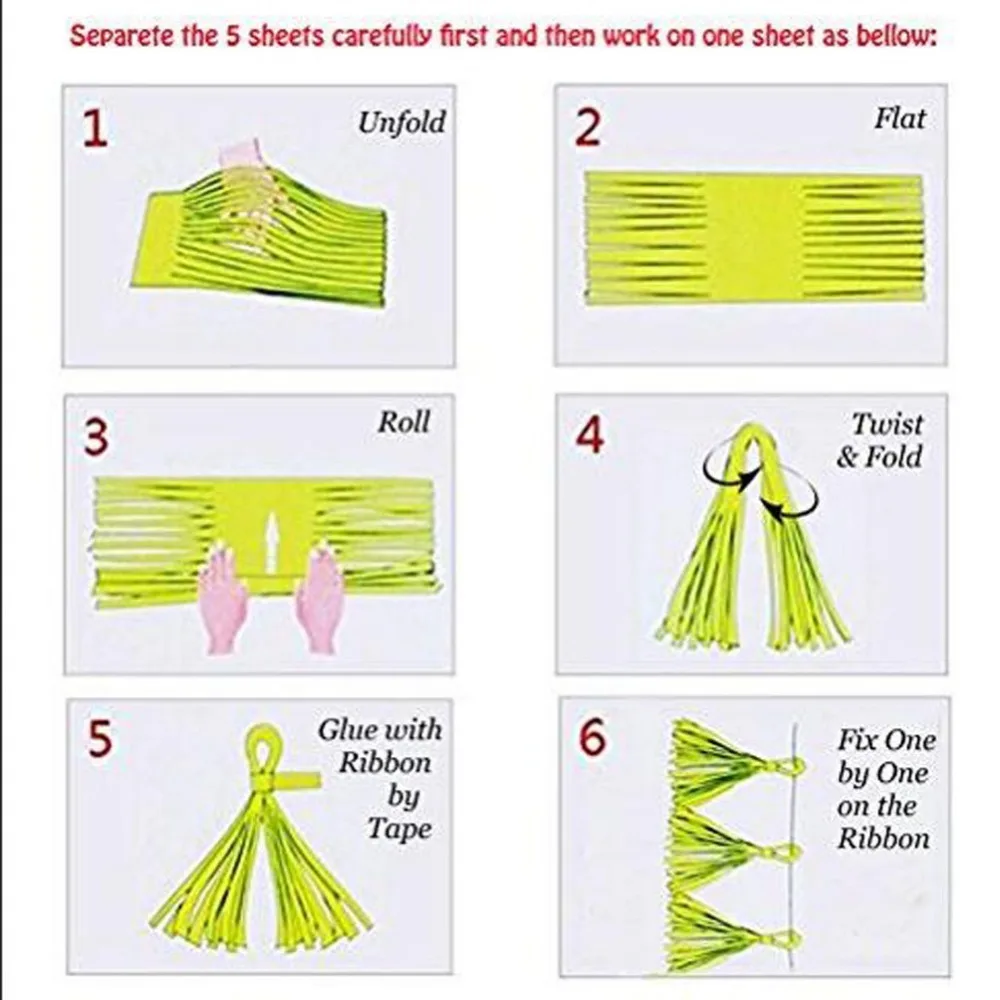 Separete the 5 sheets carefully first and then work on one sheet as bellow:

1 Unfold

2 Flat

3 Roll

4 Twist & Fold

5 Glue with Ribbon by Tape

6 Fix One by One on the Ribbon