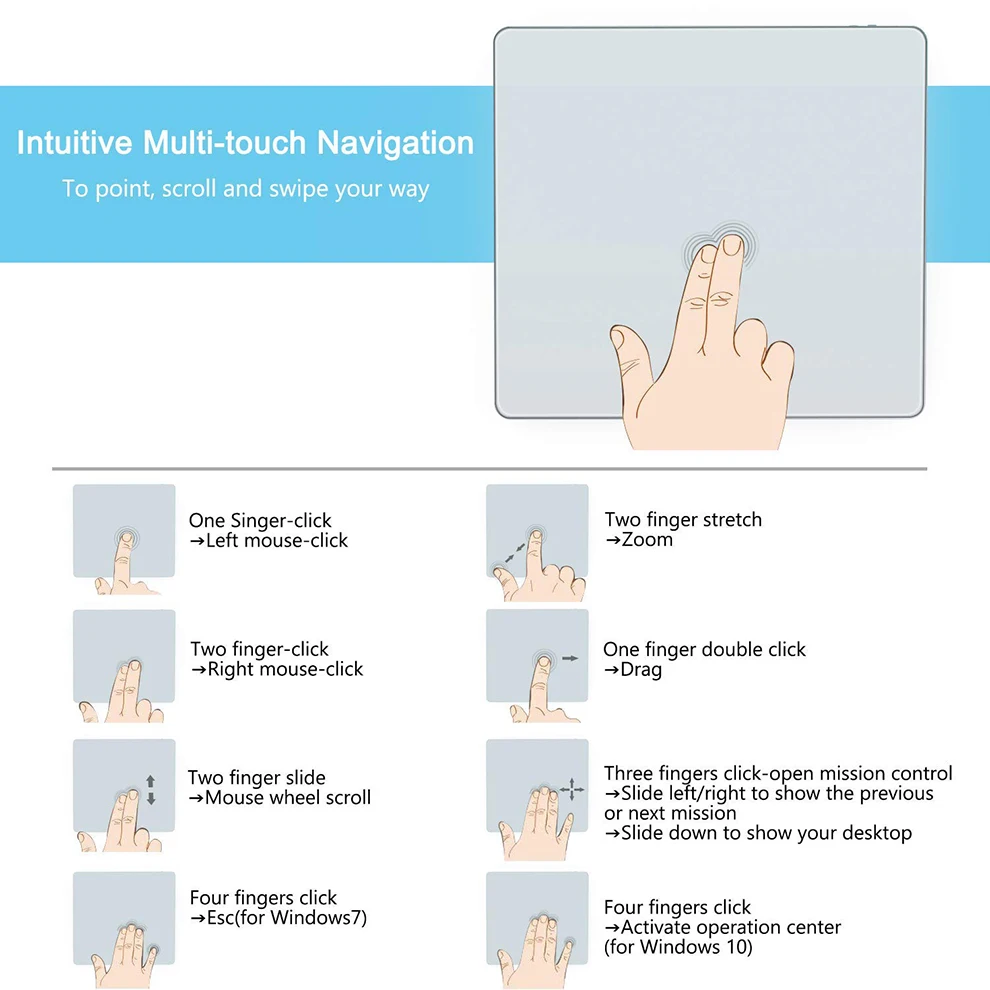 Intuitive Multi-touch Navigation

To point, scroll and swipe your way

One Singer-click
→Left mouse-click

Two finger-click
→Right mouse-click

Two finger slide
→Mouse wheel scroll

Four fingers click
→Esc(for Windows7)

Two finger stretch
→Zoom

One finger double click
→Drag

Three fingers click-open mission control
→Slide left/right to show the previous or next mission
→Slide down to show your desktop

Four fingers click
→Activate operation center (for Windows 10)