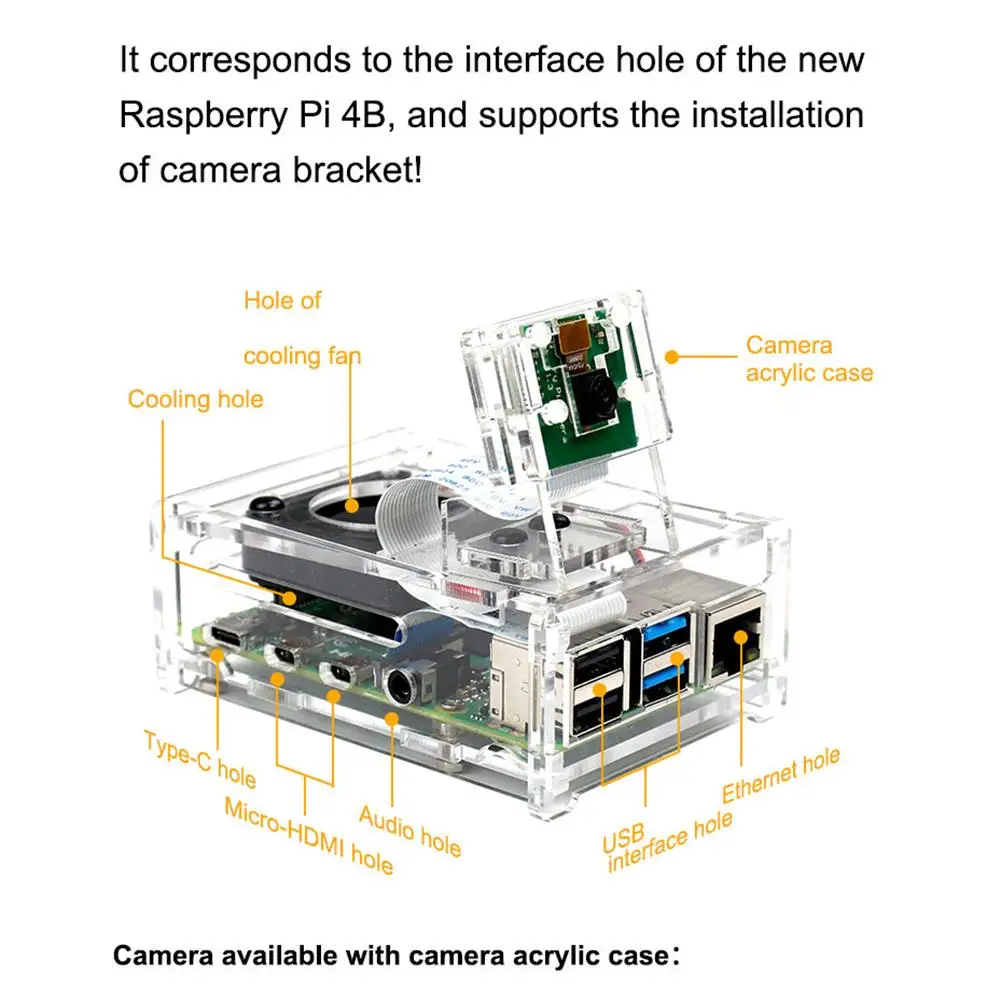 It corresponds to the interface hole of the new Raspberry Pi 4B, and supports the installation of camera bracket!

Hole of

cooling fan

Cooling hole

Camera acrylic case

Type-C hole

Micro-HDMI hole

Audio hole

USB interface hole

Ethernet hole

Camera available with camera acrylic case：