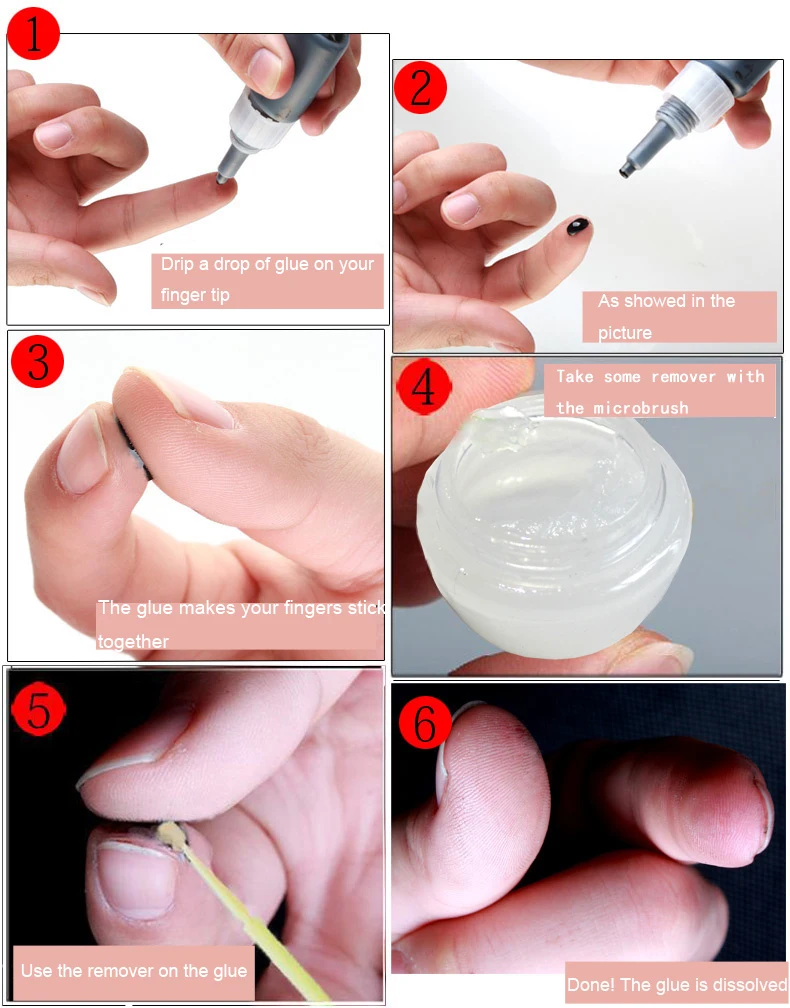 1

Drip a drop of glue on your finger tip

2

As showed in the picture

3

The glue makes your fingers stick together

4

Take some remover with the microbrush

5

Use the remover on the glue

6

Done! The glue is dissolved