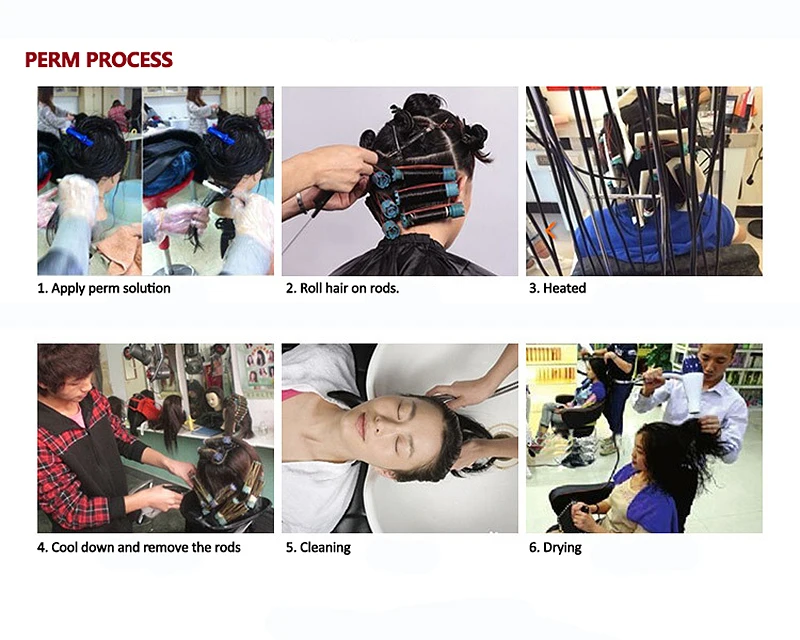 PERM PROCESS

1. Apply perm solution

2. Roll hair on rods.

3. Heated

4. Cool down and remove the rods

5. Cleaning

6. Drying