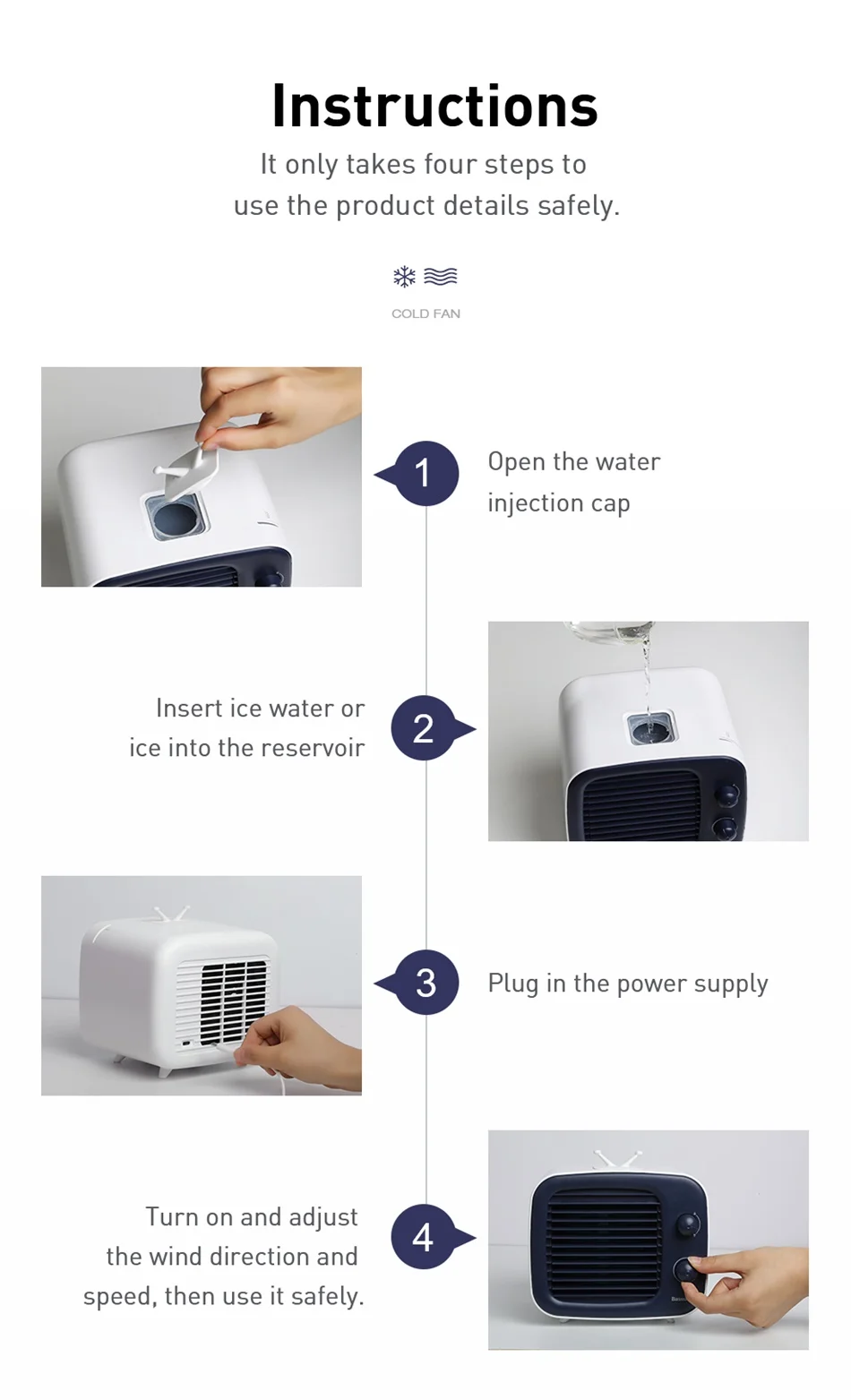 Instructions

It only takes four steps to use the product details safely.

COLD FAN

1

Open the water injection cap

Insert ice water or ice into the reservoir

2

3

Plug in the power supply

Turn on and adjust the wind direction and speed, then use it safely.

4