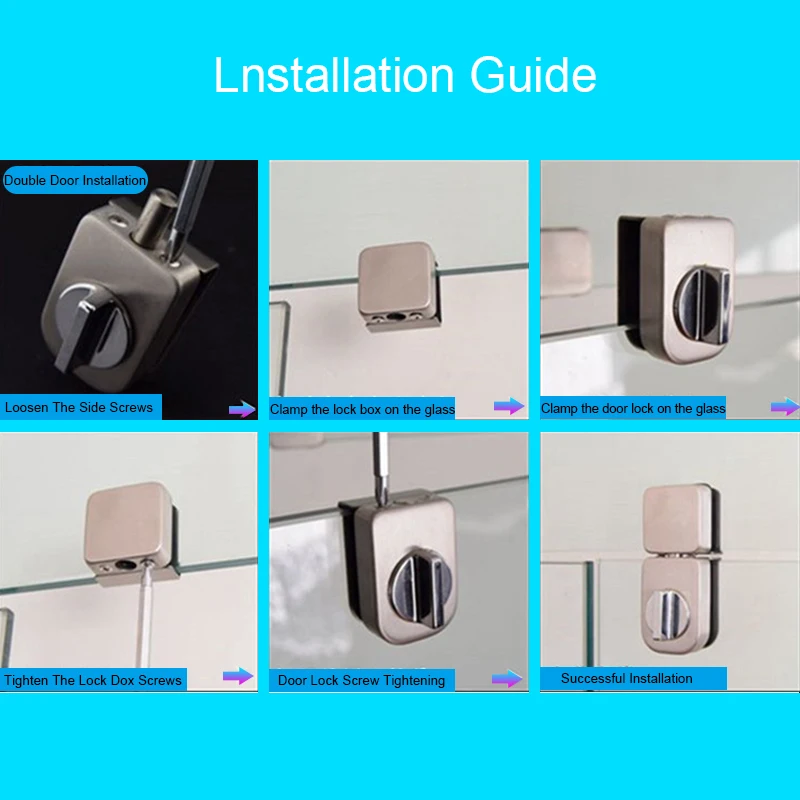 Lnstallation Guide

Double Door Installation

Loosen The Side Screws

Clamp the lock box on the glass

Clamp the door lock on the glass

Tighten The Lock Dox Screws

Door Lock Screw Tightening

Successful Installation