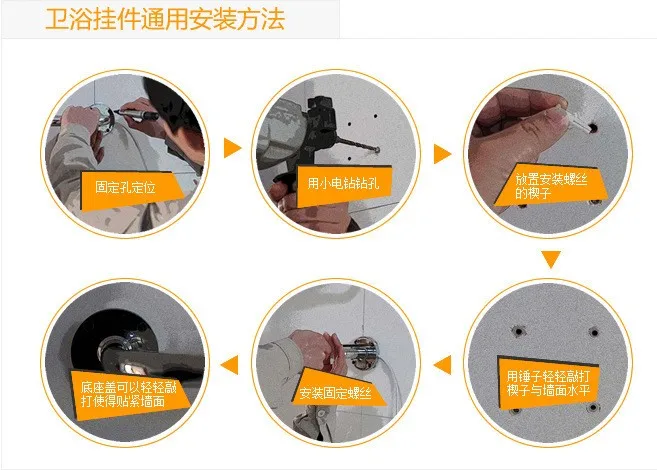 卫浴挂件通用安装方法

固定孔定位

用小电钻钻孔

放置安装螺丝的楔子

用锤子轻轻敲打楔子与墙面水平

安装固定螺丝

底座盖可以轻轻敲打使得贴紧墙面