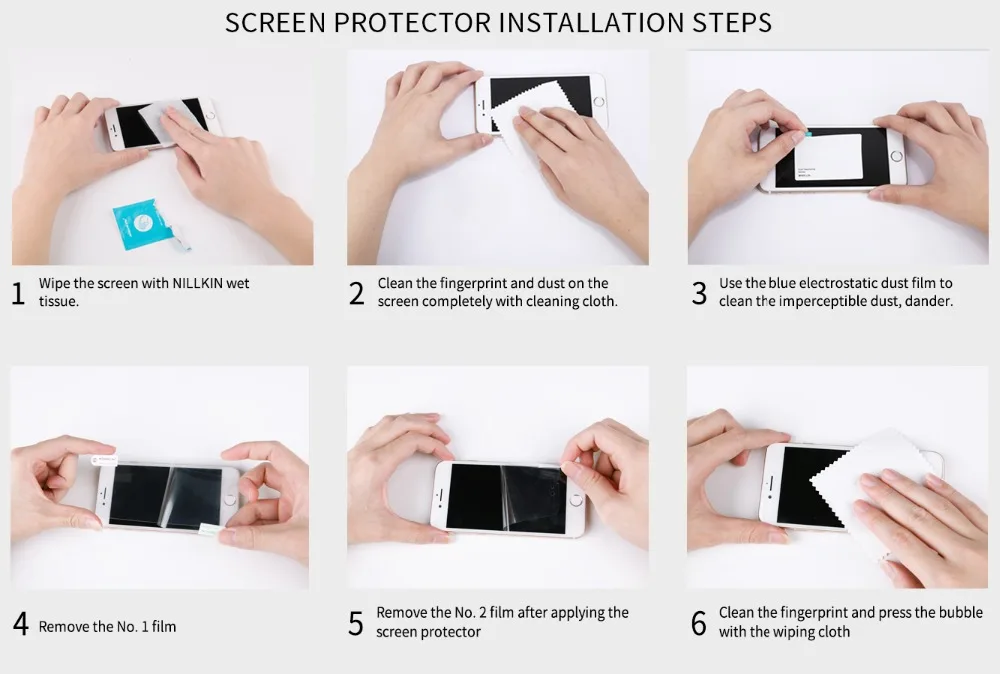 SCREEN PROTECTOR INSTALLATION STEPS

1 Wipe the screen with NILLKIN wet tissue.

2 Clean the fingerprint and dust on the screen completely with cleaning cloth.

3 Use the blue electrostatic dust film to clean the imperceptible dust, dander.

4 Remove the No. 1 film

5 Remove the No. 2 film after applying the screen protector

6 Clean the fingerprint and press the bubble with the wiping cloth