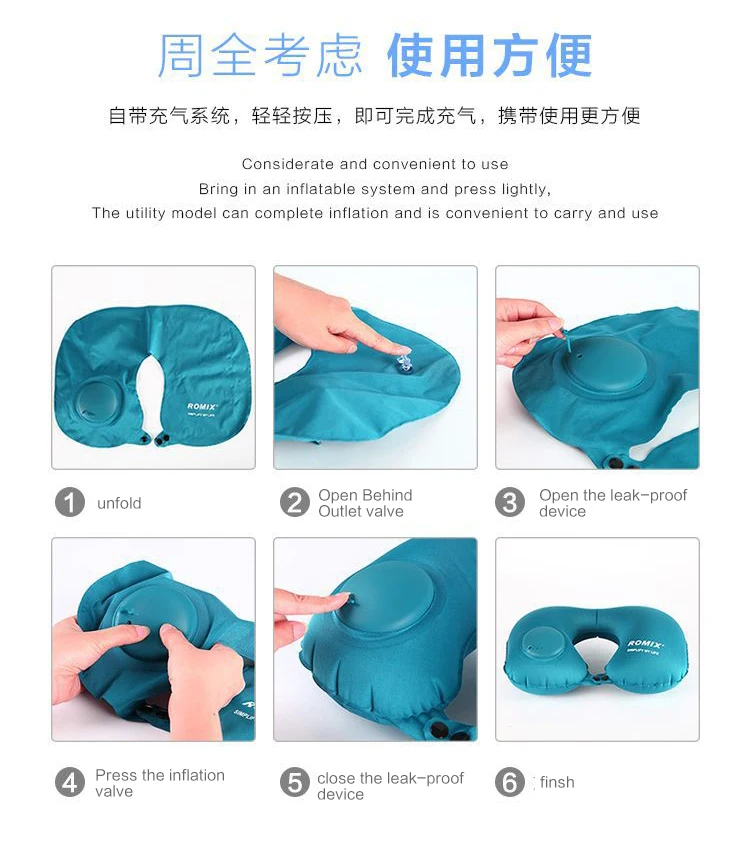 周全考虑 使用方便

自带充气系统，轻轻按压，即可完成充气，携带使用更方便

Considerate and convenient to use
Bring in an inflatable system and press lightly,
The utility model can complete inflation and is convenient to carry and use

ROMIX
SIMPLIFY MY LIFE

1 unfold

2 Open Behind Outlet valve

3 Open the leak-proof device

4 Press the inflation valve

5 close the leak-proof device

ROMIX
SIMPLIFY MY LIFE

6 finsh