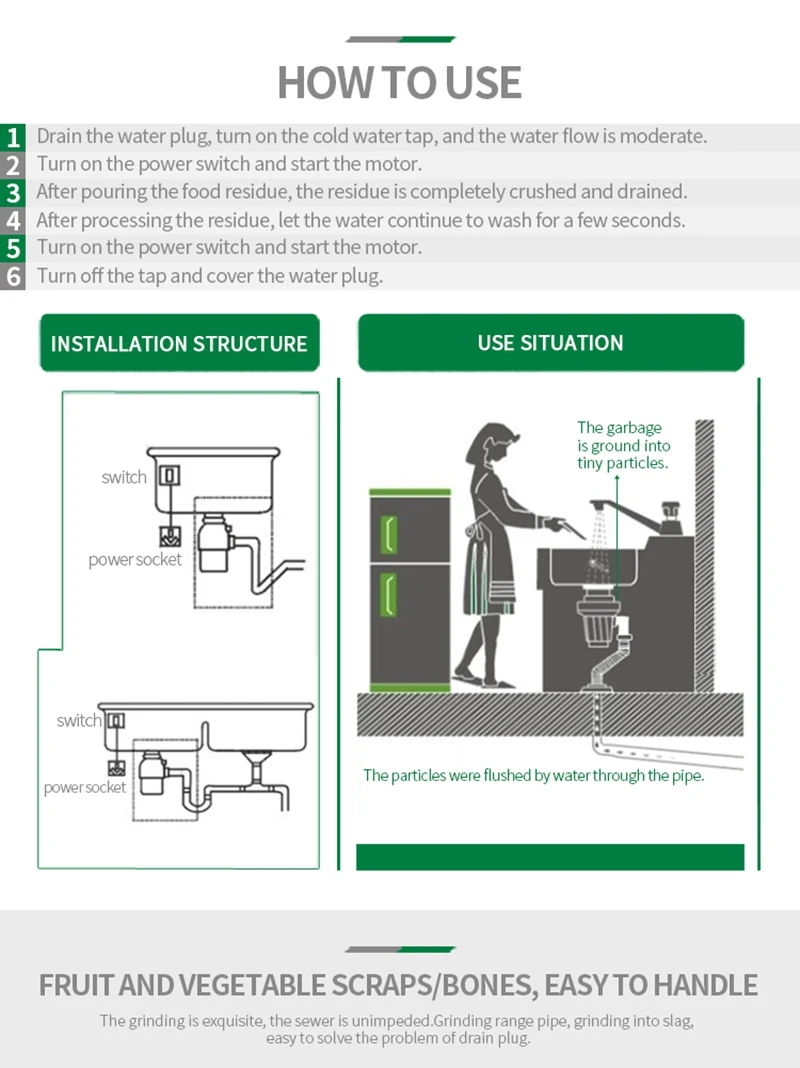 HOW TO USE

1 Drain the water plug, turn on the cold water tap, and the water flow is moderate.
2 Turn on the power switch and start the motor.
3 After pouring the food residue, the residue is completely crushed and drained.
4 After processing the residue, let the water continue to wash for a few seconds.
5 Turn on the power switch and start the motor.
6 Turn off the tap and cover the water plug.

INSTALLATION STRUCTURE

switch
power socket

switch
power socket

USE SITUATION

The garbage is ground into tiny particles.

The particles were flushed by water through the pipe.

FRUIT AND VEGETABLE SCRAPS/BONES, EASY TO HANDLE

The grinding is exquisite, the sewer is unimpeded.Grinding range pipe, grinding into slag, easy to solve the problem of drain plug.