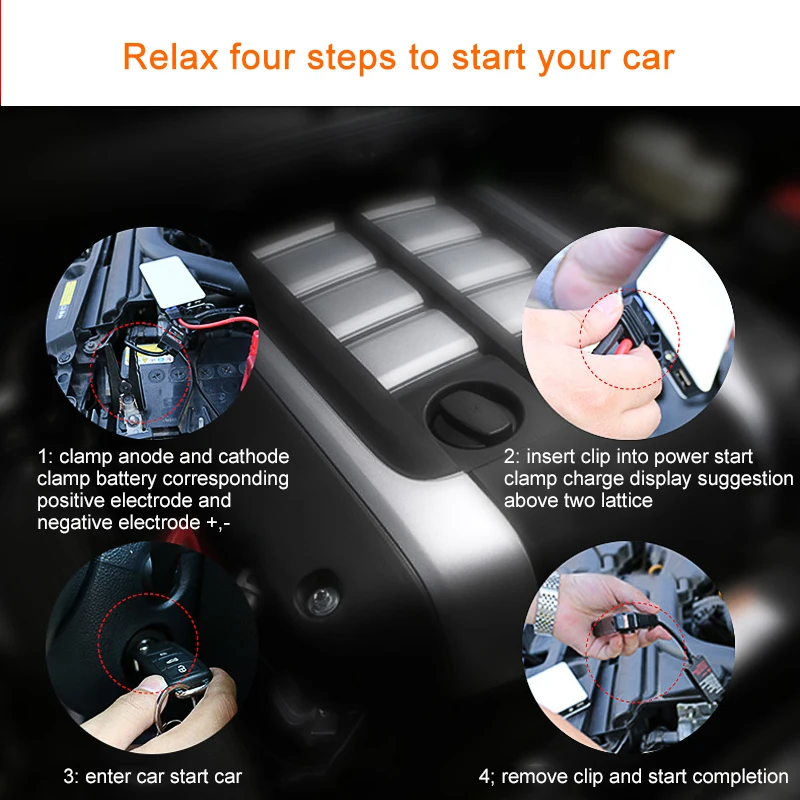 Relax four steps to start your car

1: clamp anode and cathode clamp battery corresponding positive electrode and negative electrode +,-

2: insert clip into power start clamp charge display suggestion above two lattice

3: enter car start car

4; remove clip and start completion