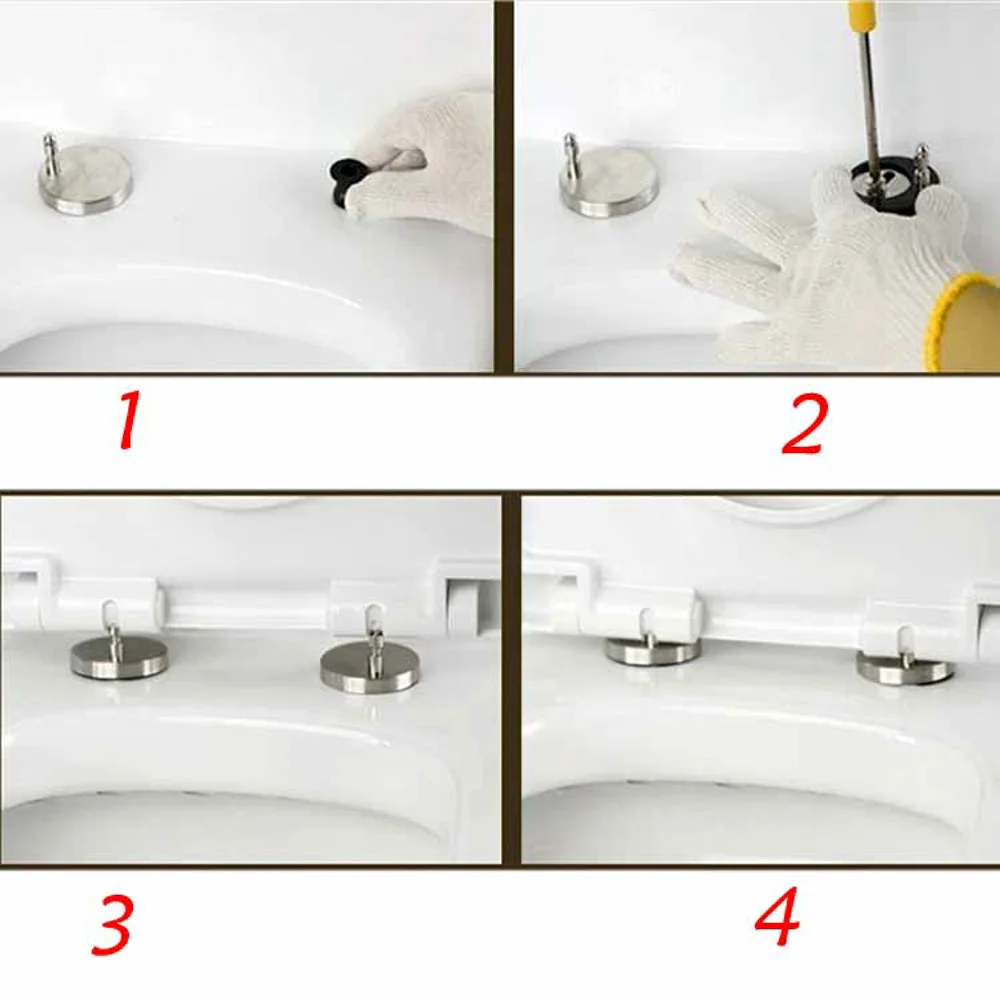 1

2

3

4