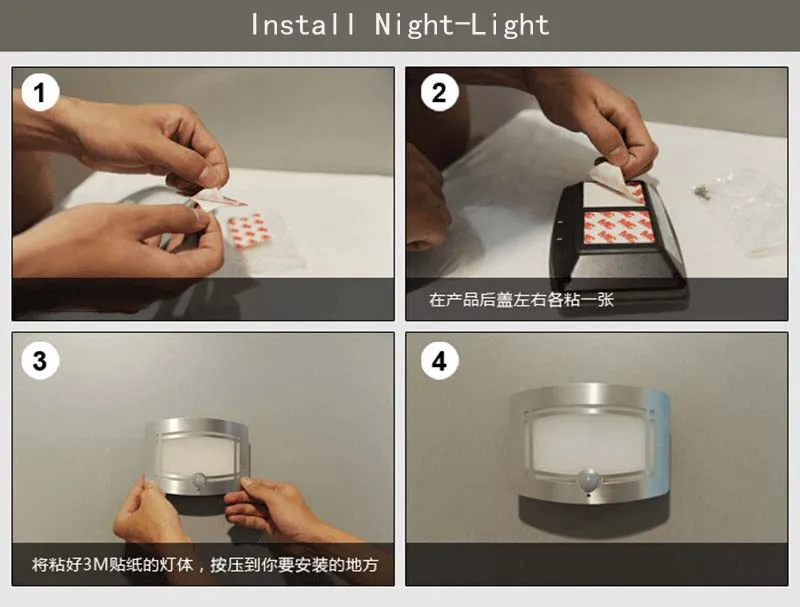 Install Night-Light

1

2

在产品后盖左右各粘一张

3

将粘好3M贴纸的灯体，按压到你要安装的地方

4