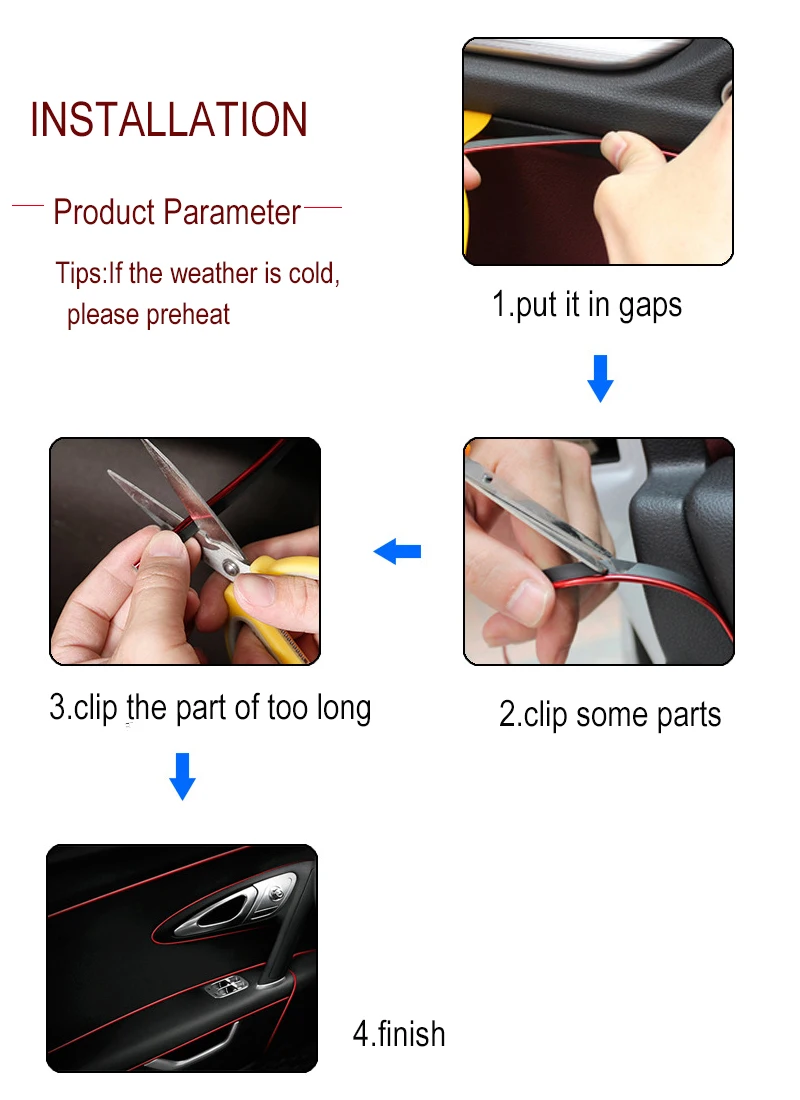 INSTALLATION

Product Parameter

Tips:If the weather is cold, please preheat

1.put it in gaps

2.clip some parts

3.clip the part of too long

4.finish