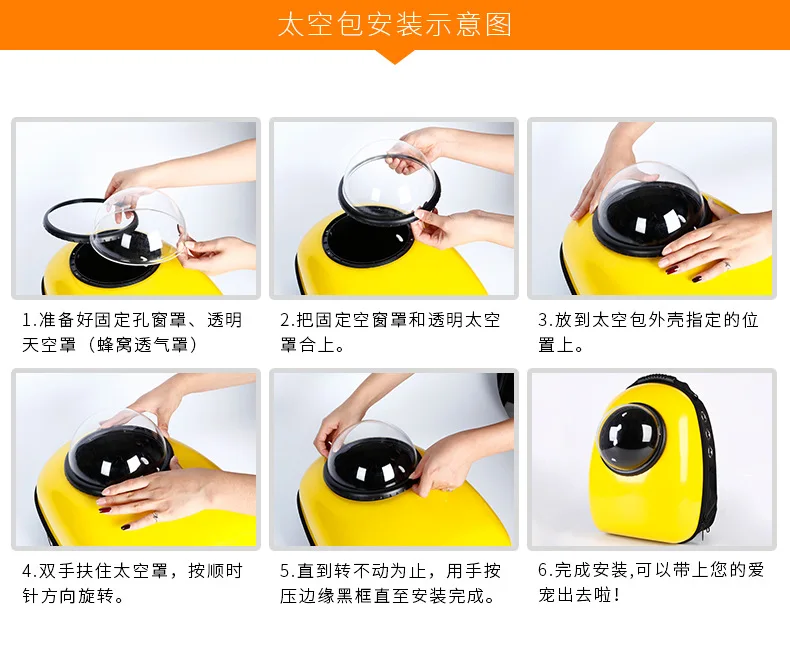 太空包安装示意图

1.准备好固定孔窗罩、透明天空罩（蜂窝透气罩）

2.把固定空窗罩和透明太空罩合上。

3.放到太空包外壳指定的位置上。

4.双手扶住太空罩，按顺时针方向旋转。

5.直到转不动为止，用手按压边缘黑框直至安装完成。

6.完成安装,可以带上您的爱宠出去啦！