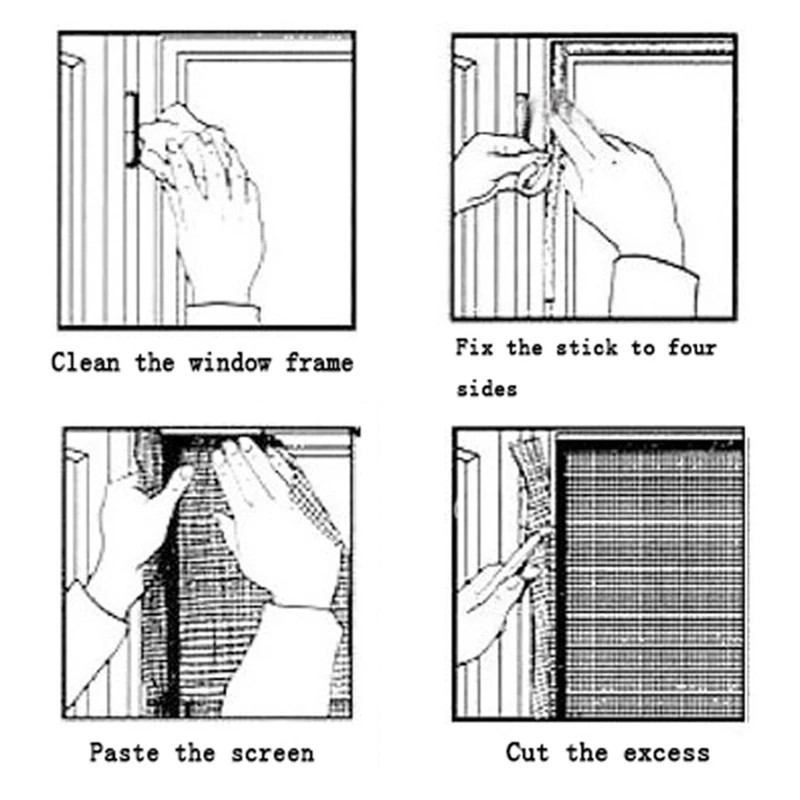 Clean the window frame

Fix the stick to four sides

Paste the screen

Cut the excess