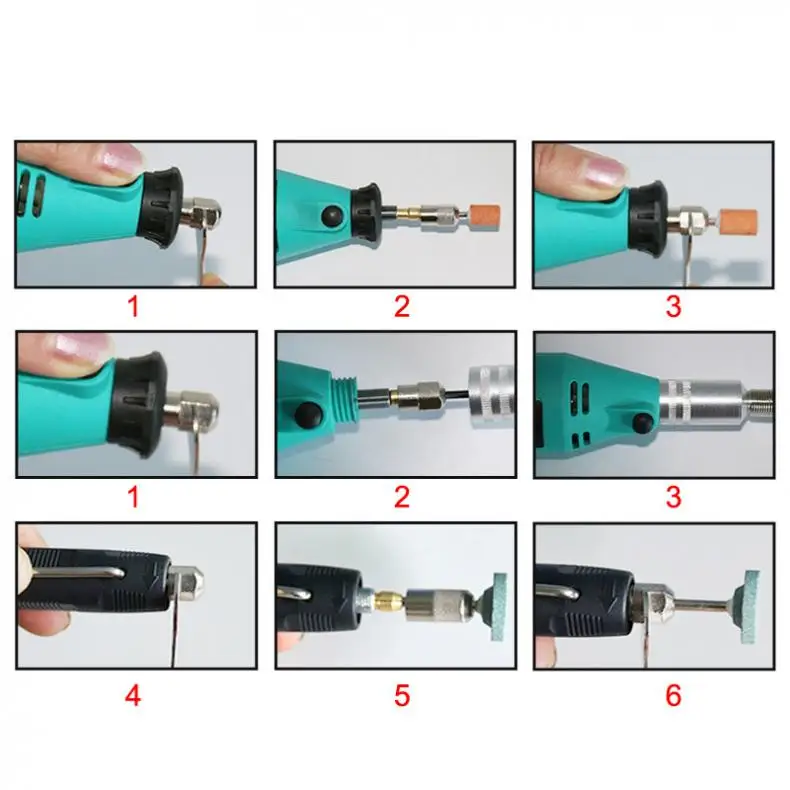 1

2

3

1

2

3

4

5

6