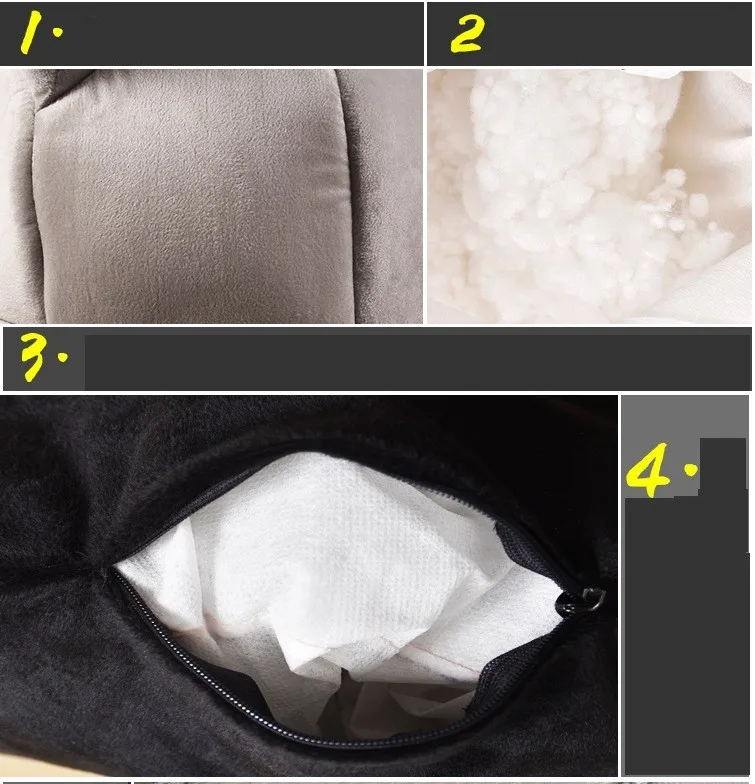 1.

2

3.

4.