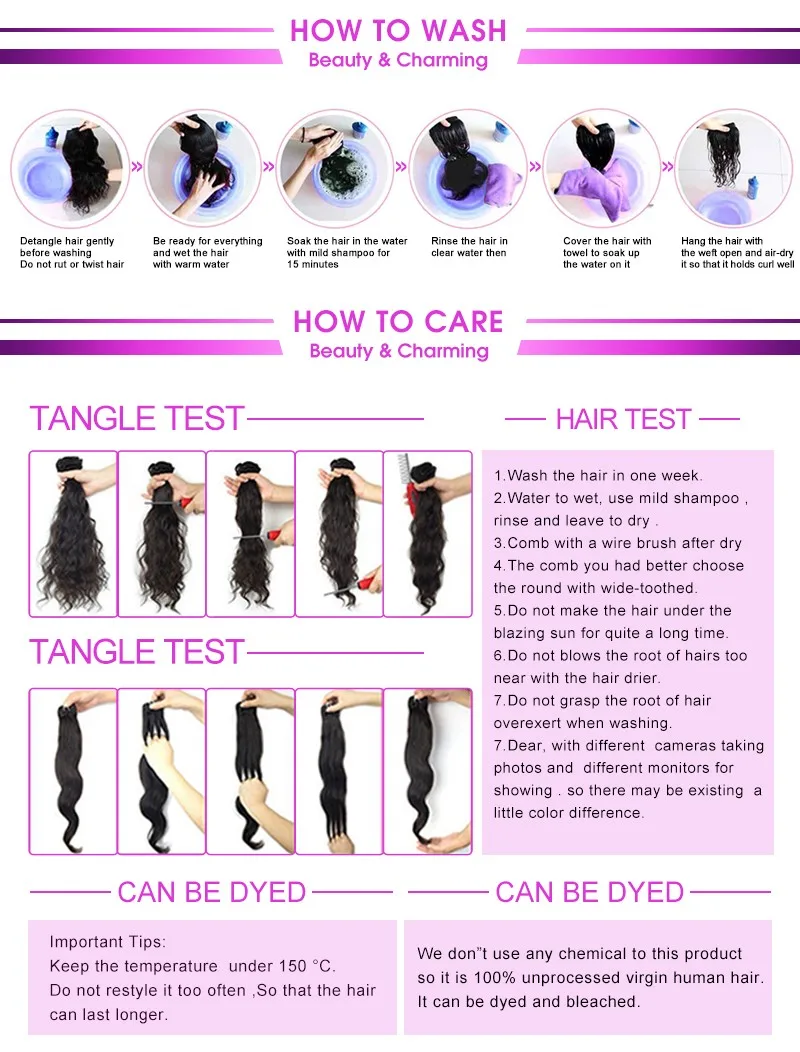 HOW TO WASH
Beauty & Charming

Detangle hair gently before washing
Do not rut or twist hair

Be ready for everything and wet the hair with warm water

Soak the hair in the water with mild shampoo for 15 minutes

Rinse the hair in clear water then

Cover the hair with towel to soak up the water on it

Hang the hair with the weft open and air-dry it so that it holds curl well

HOW TO CARE
Beauty & Charming

TANGLE TEST

TANGLE TEST

HAIR TEST

1.Wash the hair in one week.
2.Water to wet, use mild shampoo , rinse and leave to dry .
3.Comb with a wire brush after dry
4.The comb you had better choose the round with wide-toothed.
5.Do not make the hair under the blazing sun for quite a long time.
6.Do not blows the root of hairs too near with the hair drier.
7.Do not grasp the root of hair overexert when washing.
7.Dear, with different cameras taking photos and different monitors for showing . so there may be existing a little color difference.

CAN BE DYED

CAN BE DYED

Important Tips:
Keep the temperature under 150 °C.
Do not restyle it too often ,So that the hair can last longer.

We don"t use any chemical to this product so it is 100% unprocessed virgin human hair. It can be dyed and bleached.