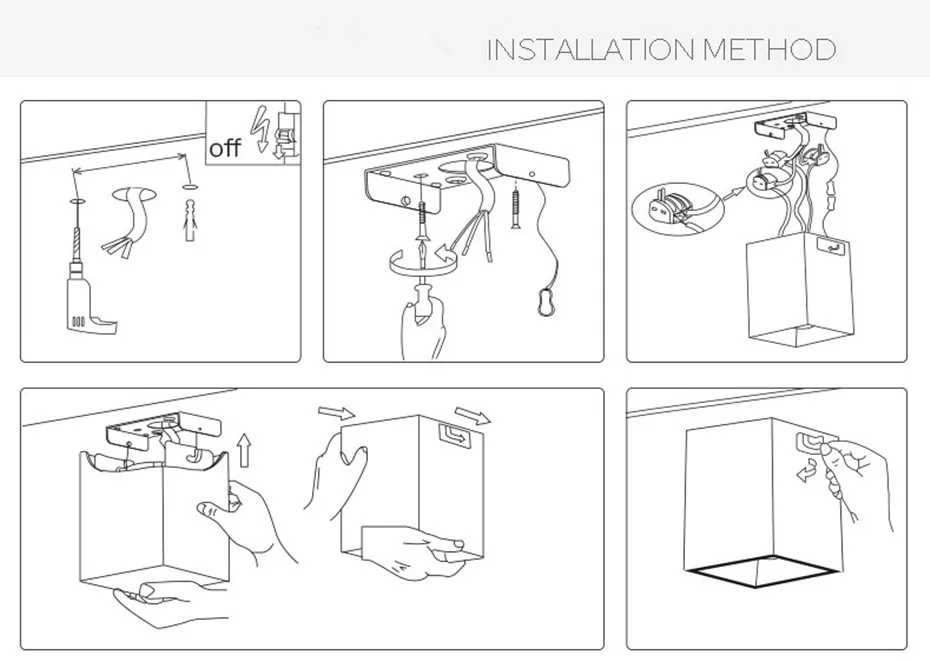 INSTALLATION METHOD

off