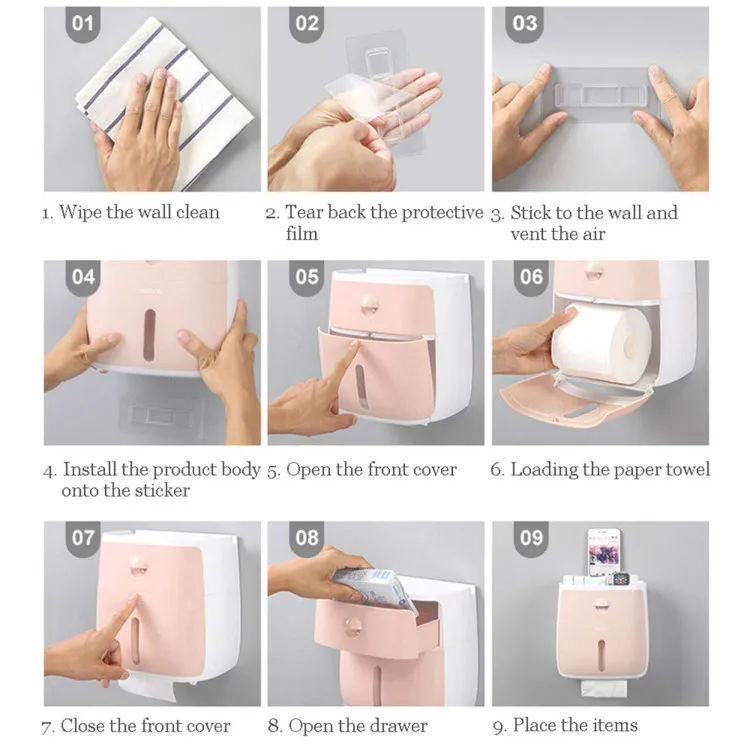 01

1. Wipe the wall clean

02

2. Tear back the protective film

03

3. Stick to the wall and vent the air

04

4. Install the product body onto the sticker

05

5. Open the front cover

06

6. Loading the paper towel

07

7. Close the front cover

08

8. Open the drawer

09

9. Place the items