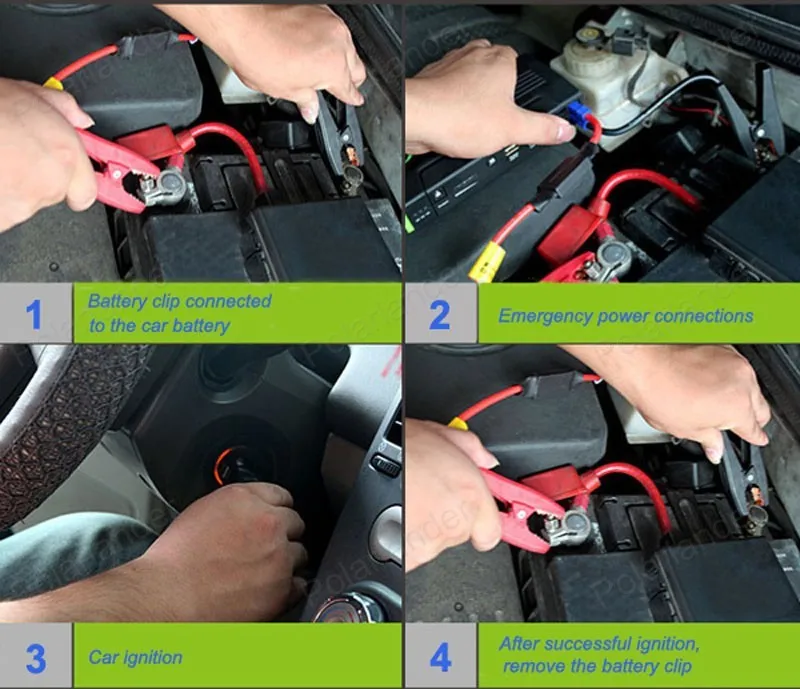 1
Battery clip connected to the car battery

2
Emergency power connections

3
Car ignition

4
After successful ignition, remove the battery clip